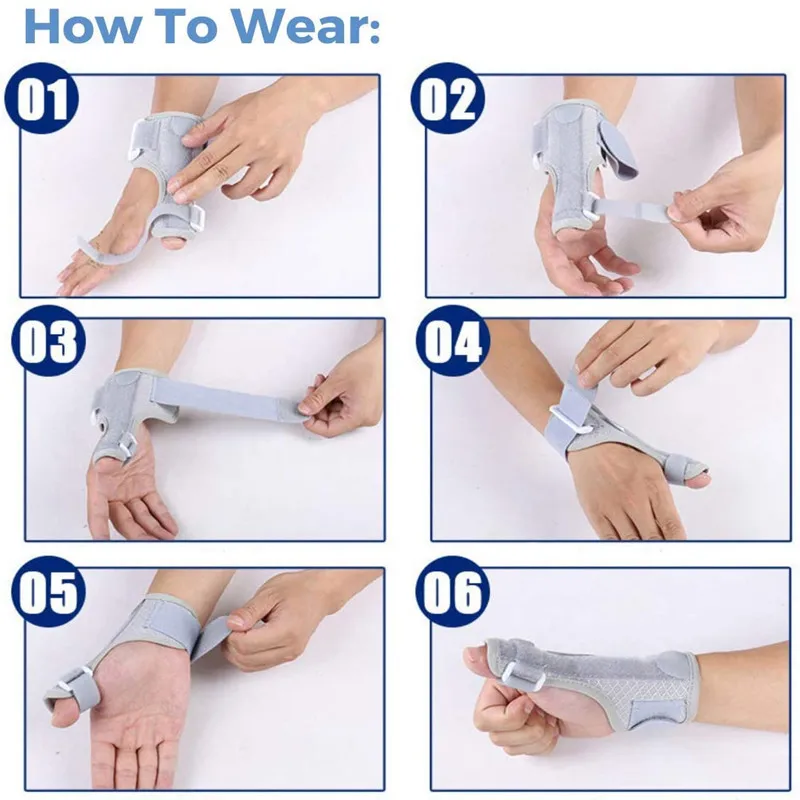 How To Wear:

01

02

03

04

05

06