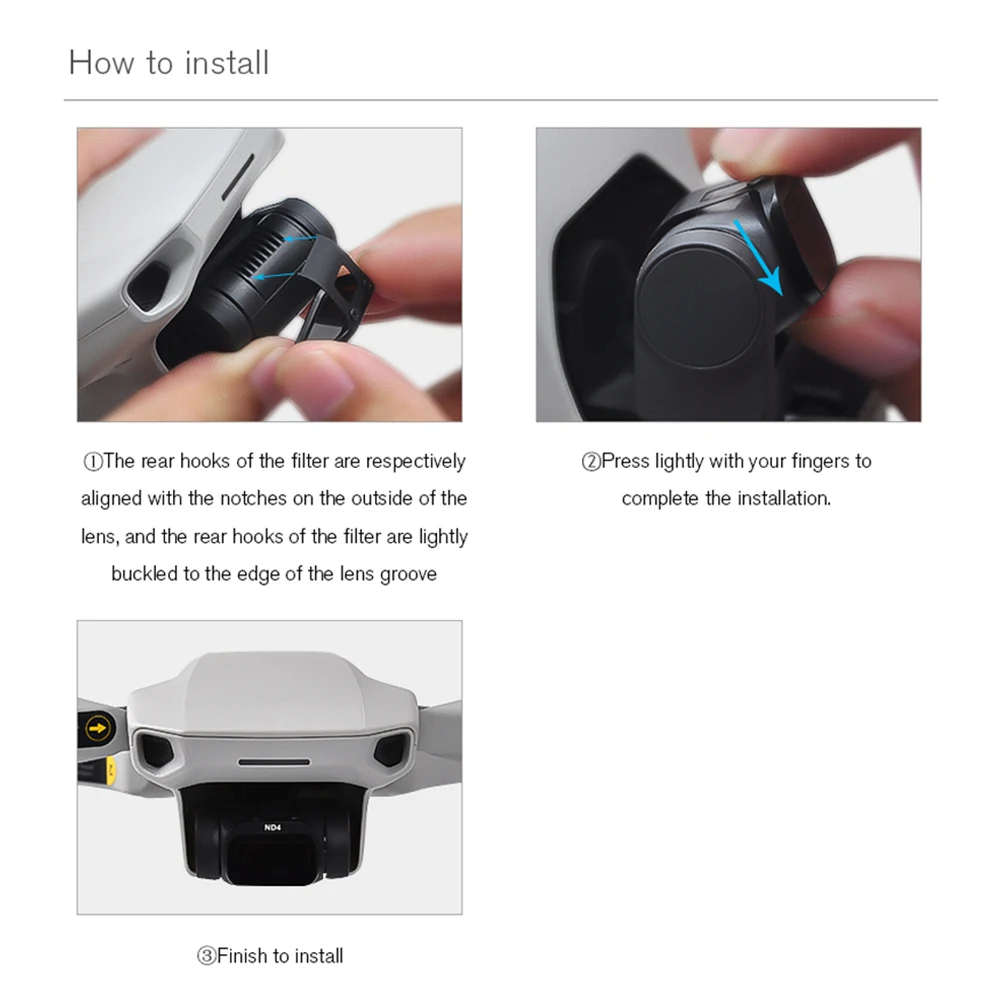 How to install

①The rear hooks of the filter are respectively aligned with the notches on the outside of the lens, and the rear hooks of the filter are lightly buckled to the edge of the lens groove

②Press lightly with your fingers to complete the installation.

ND4

③Finish to install