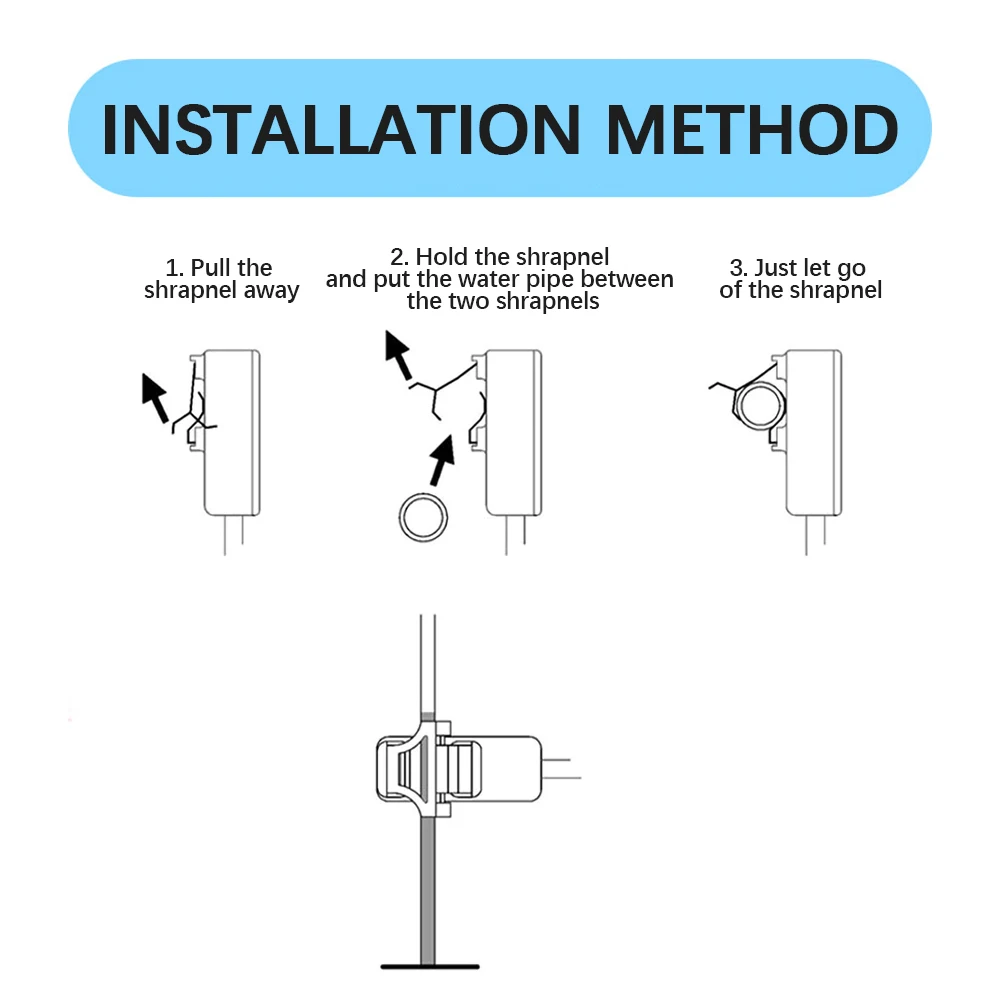 INSTALLATION METHOD

1. Pull the shrapnel away

2. Hold the shrapnel and put the water pipe between the two shrapnels

3. Just let go of the shrapnel