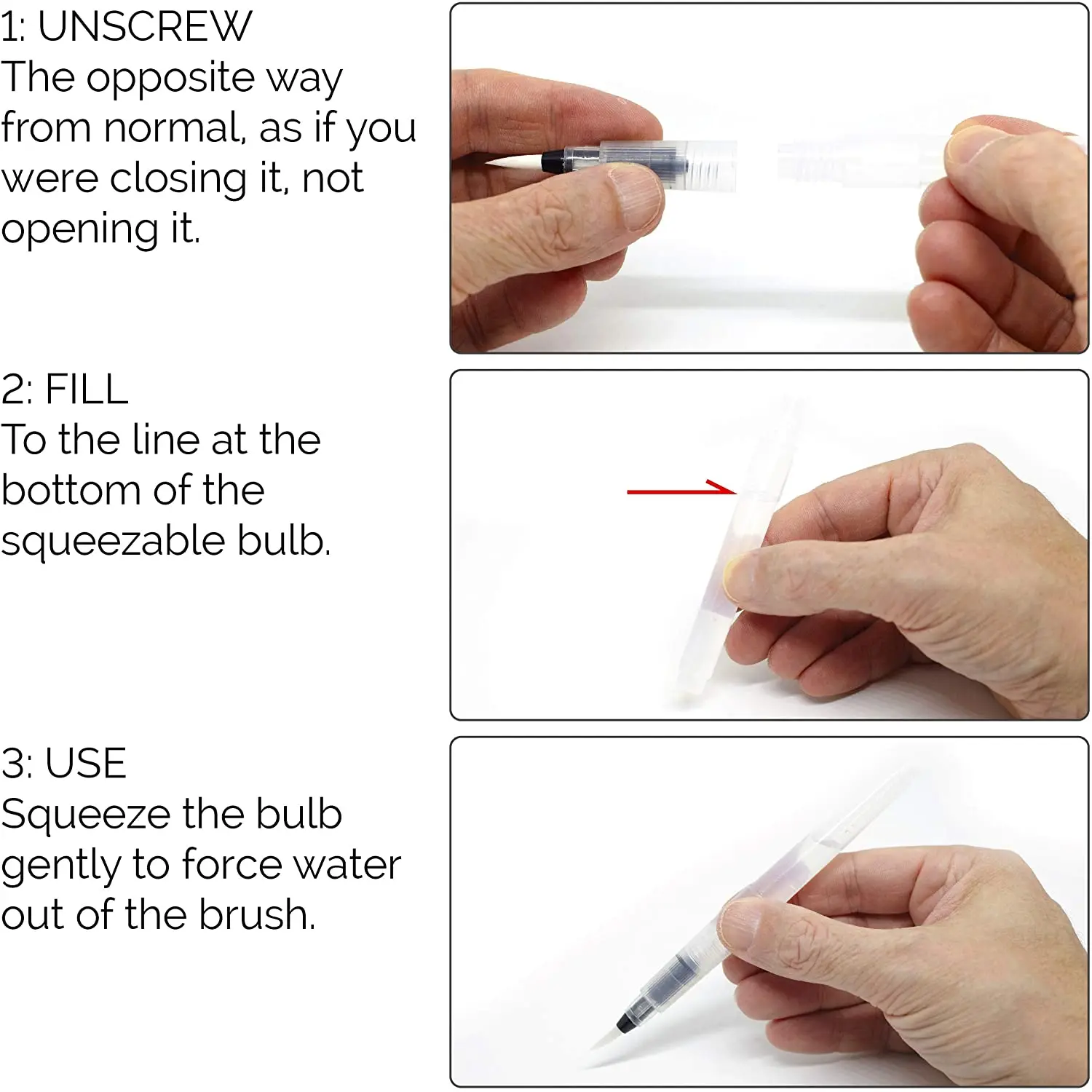 1: UNSCREW
The opposite way from normal, as if you were closing it, not opening it.

2: FILL
To the line at the bottom of the squeezable bulb.

3: USE
Squeeze the bulb gently to force water out of the brush.