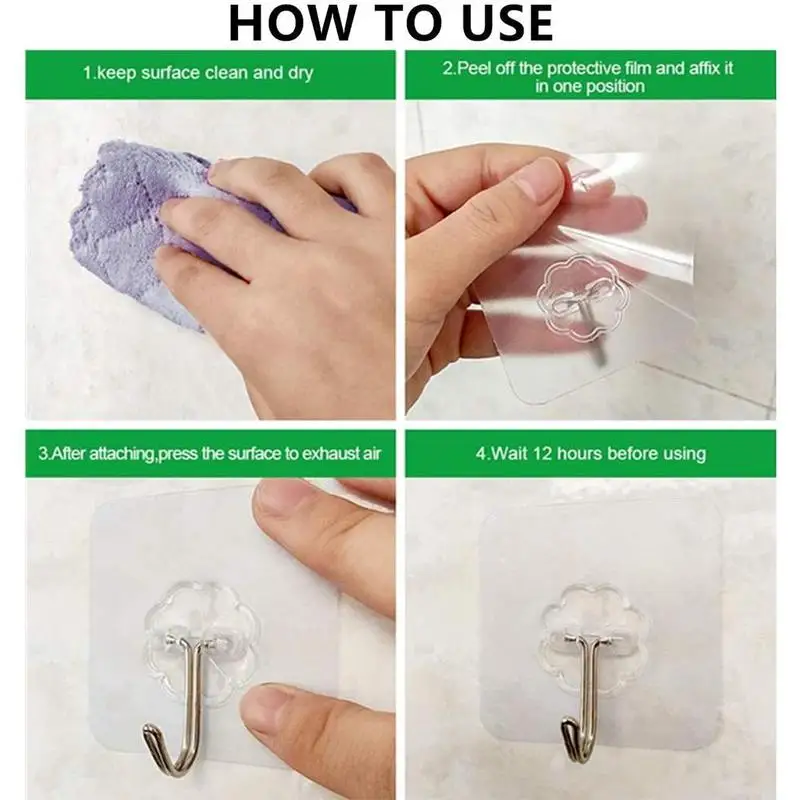 HOW TO USE

1.keep surface clean and dry

2.Peel off the protective film and affix it in one position

3.After attaching,press the surface to exhaust air

4.Wait 12 hours before using