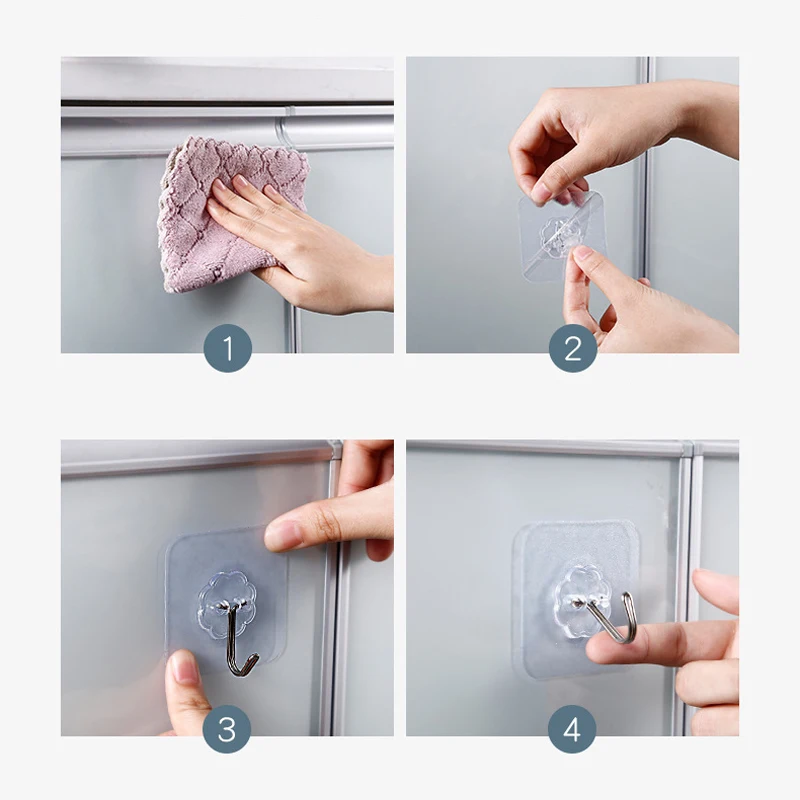 1

2

3

4