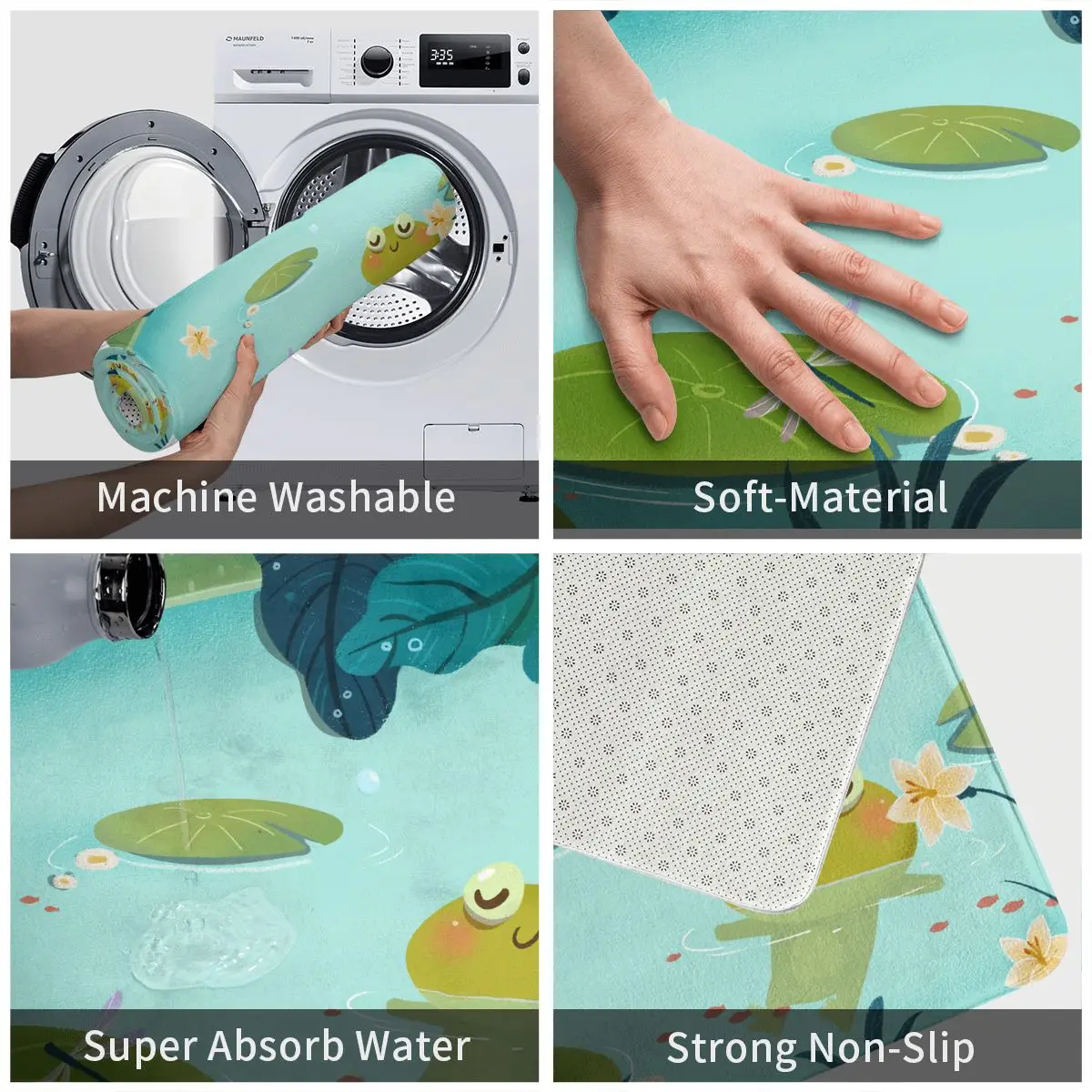 MAUNFELD

3:35

Machine Washable

Soft-Material

Super Absorb Water

Strong Non-Slip