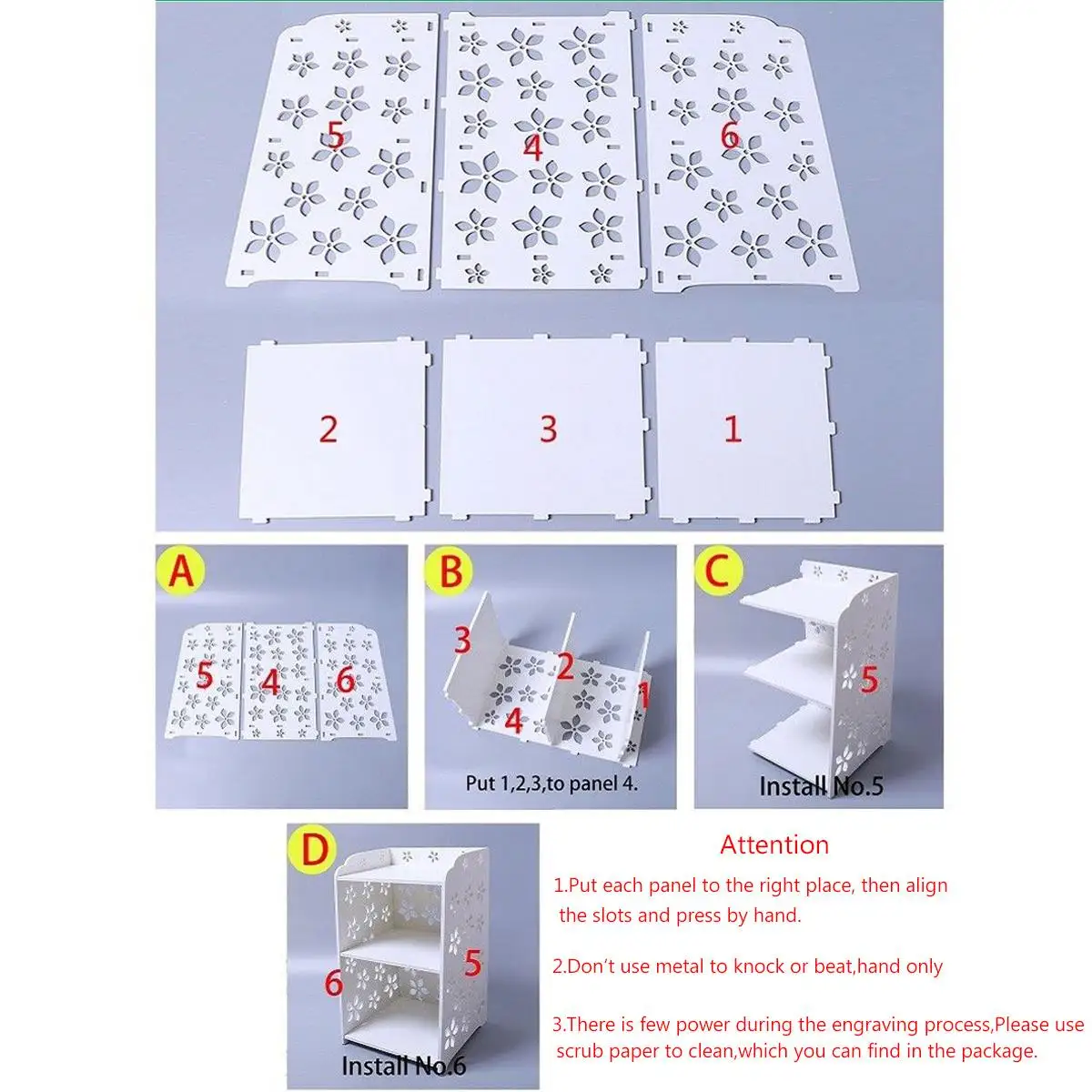 5

4

6

2

3

1

A

5

4

6

B

3

2

1

4

Put 1,2,3,to panel 4.

C

5

Install No.5

D

5

6

Install No.6

Attention

1.Put each panel to the right place, then align the slots and press by hand.

2.Don't use metal to knock or beat,hand only

3.There is few power during the engraving process,Please use scrub paper to clean,which you can find in the package.