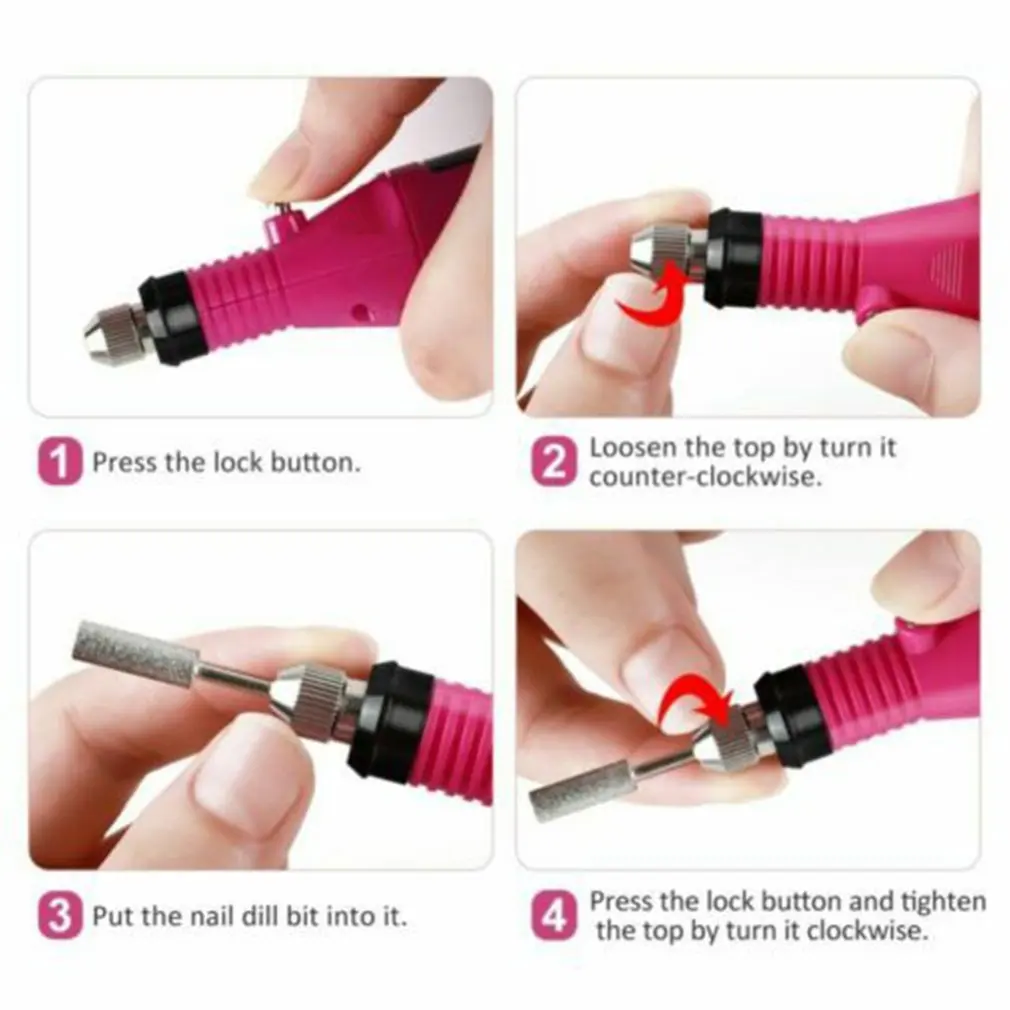 1 Press the lock button.

2 Loosen the top by turn it counter-clockwise.

3 Put the nail dill bit into it.

4 Press the lock button and tighten the top by turn it clockwise.