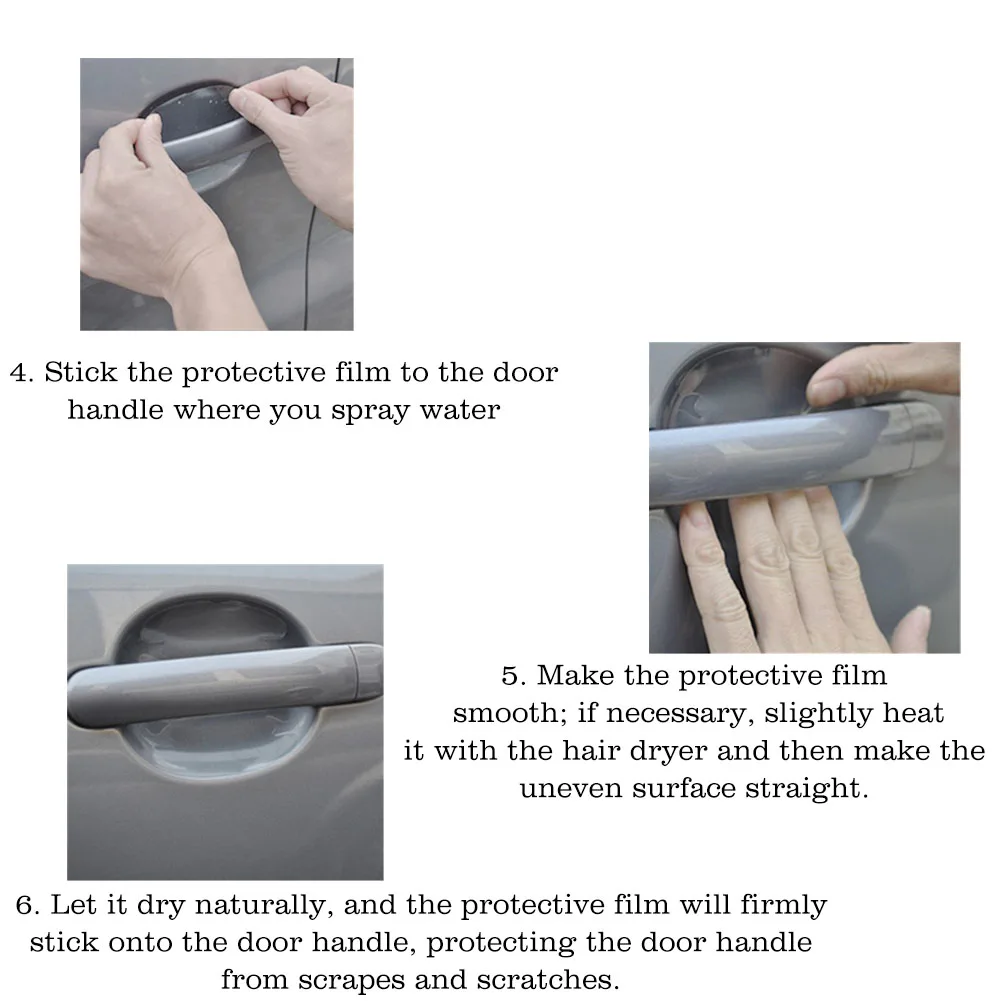 4. Stick the protective film to the door handle where you spray water

5. Make the protective film smooth; if necessary, slightly heat it with the hair dryer and then make the uneven surface straight.

6. Let it dry naturally, and the protective film will firmly stick onto the door handle, protecting the door handle from scrapes and scratches.