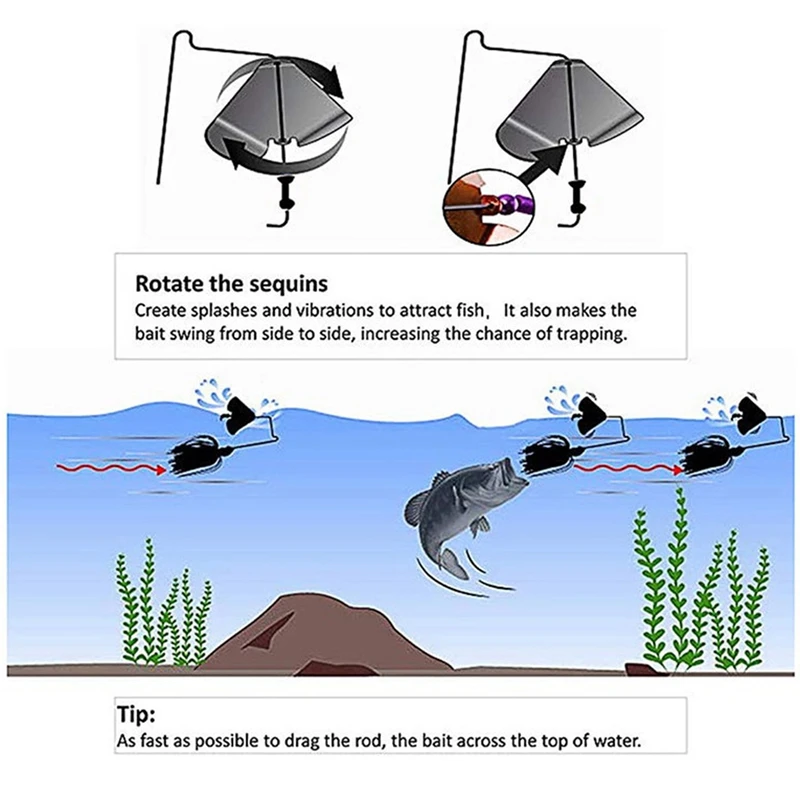 Rotate the sequins
Create splashes and vibrations to attract fish， It also makes the bait swing from side to side, increasing the chance of trapping.

Tip:
As fast as possible to drag the rod, the bait across the top of water.