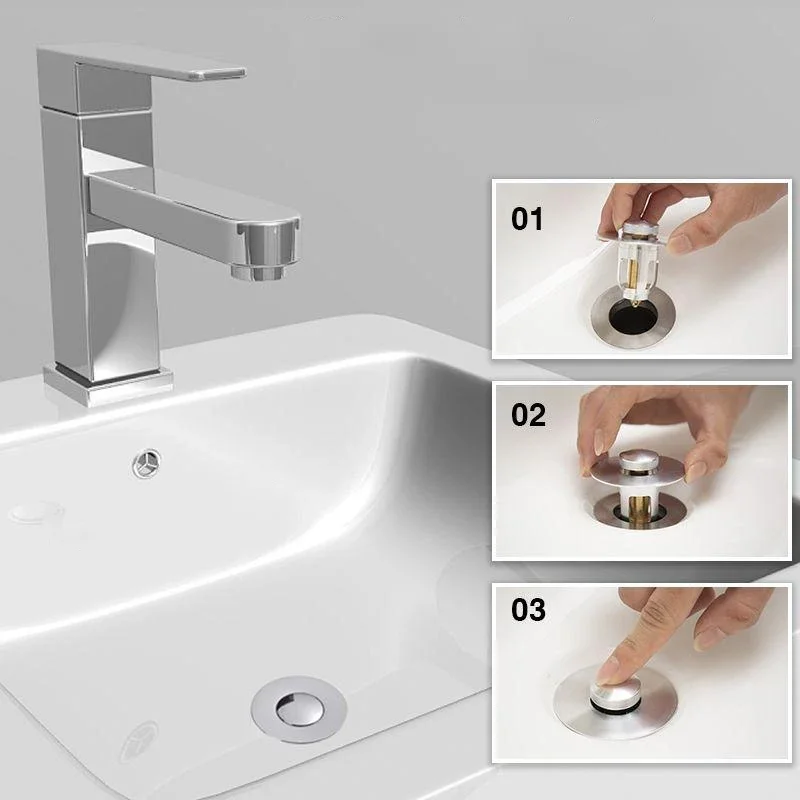 01

02

03