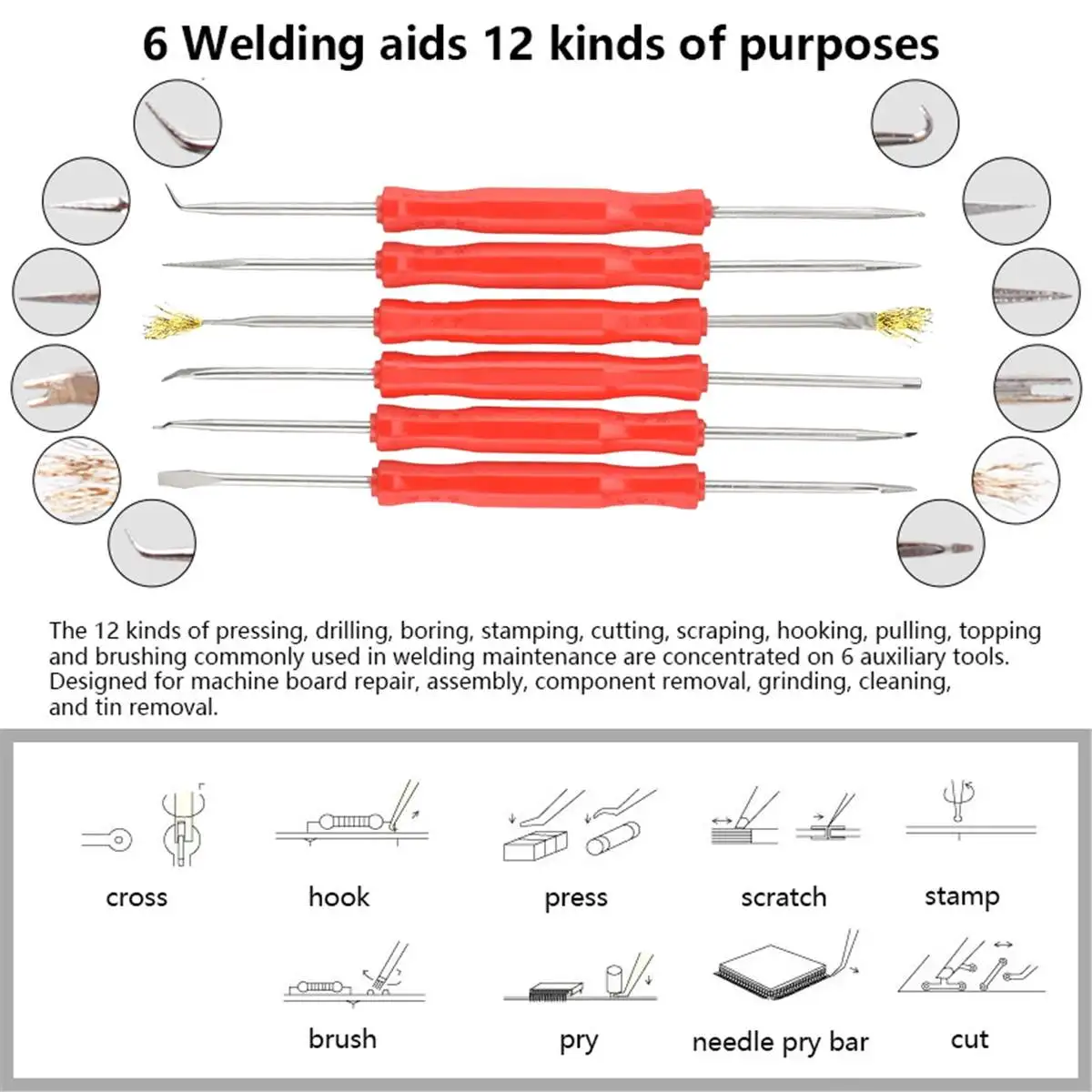 6 Welding aids 12 kinds of purposes

The 12 kinds of pressing, drilling, boring, stamping, cutting, scraping, hooking, pulling, topping and brushing commonly used in welding maintenance are concentrated on 6 auxiliary tools. Designed for machine board repair, assembly, component removal, grinding, cleaning, and tin removal.

cross

hook

press

scratch

stamp

brush

pry

needle pry bar

cut