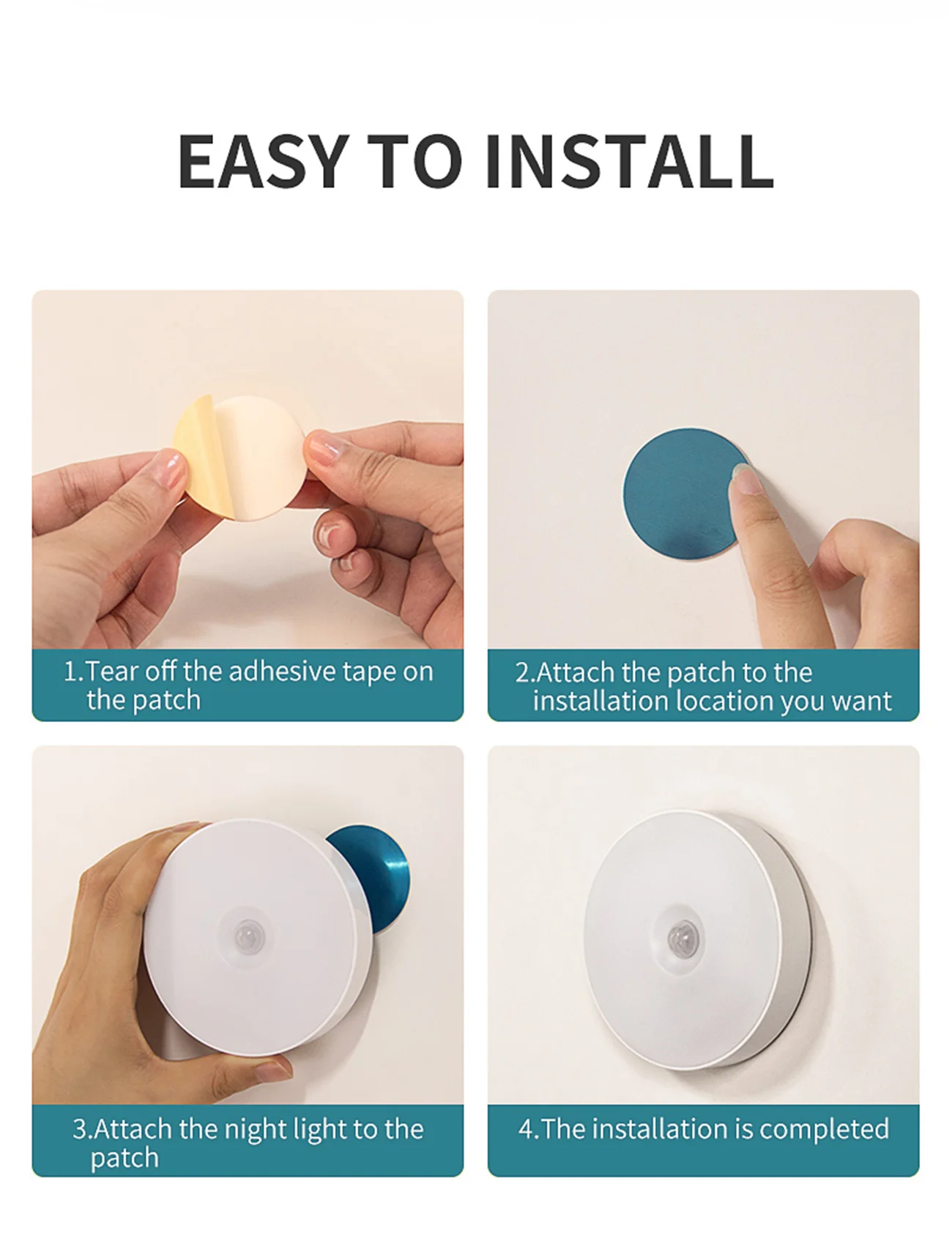 EASY TO INSTALL

1.Tear off the adhesive tape on the patch

2.Attach the patch to the installation location you want

3.Attach the night light to the patch

4.The installation is completed