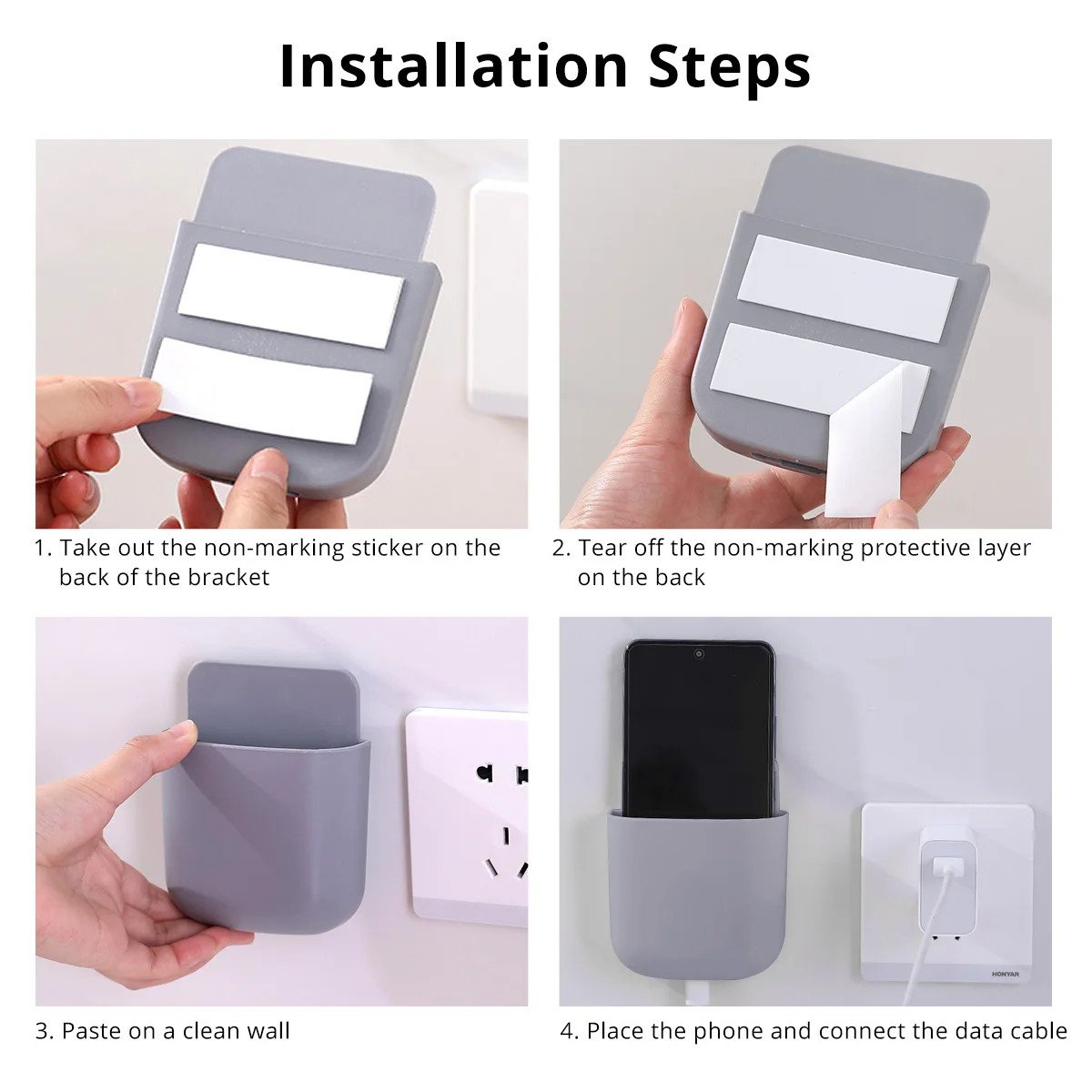 Installation Steps

1. Take out the non-marking sticker on the back of the bracket

2. Tear off the non-marking protective layer on the back

3. Paste on a clean wall

HONYAR

4. Place the phone and connect the data cable