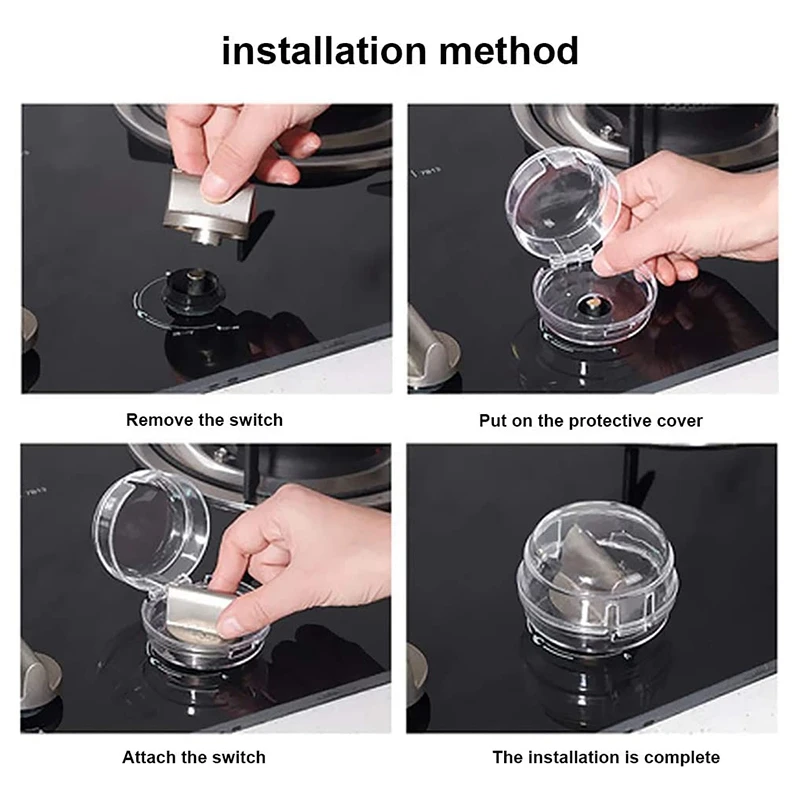 installation method

Remove the switch

Put on the protective cover

Attach the switch

The installation is complete