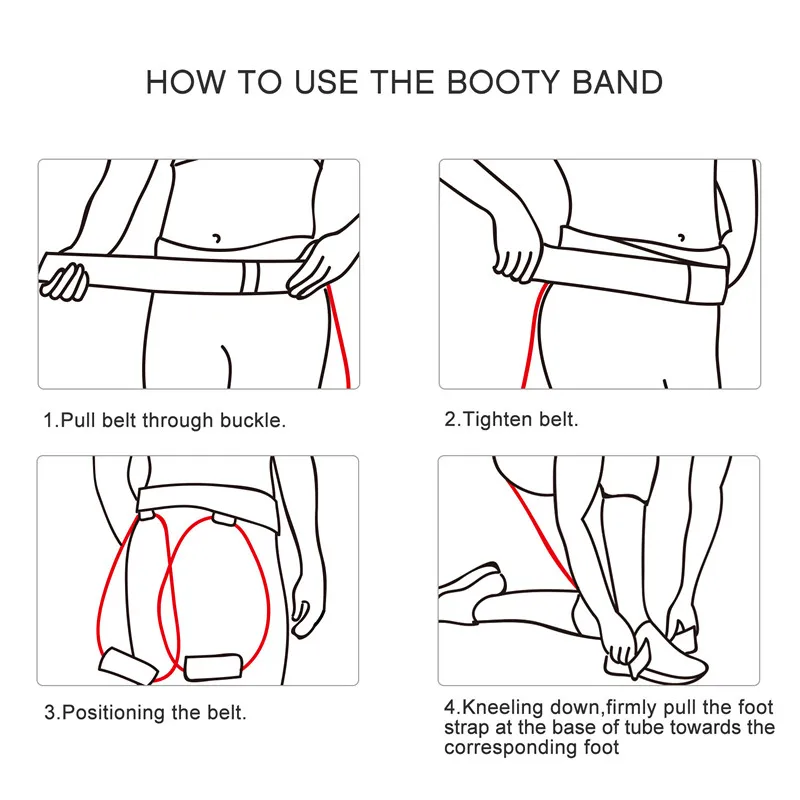 HOW TO USE THE BOOTY BAND

1.Pull belt through buckle.

2.Tighten belt.

3.Positioning the belt.

4.Kneeling down,firmly pull the foot strap at the base of tube towards the corresponding foot