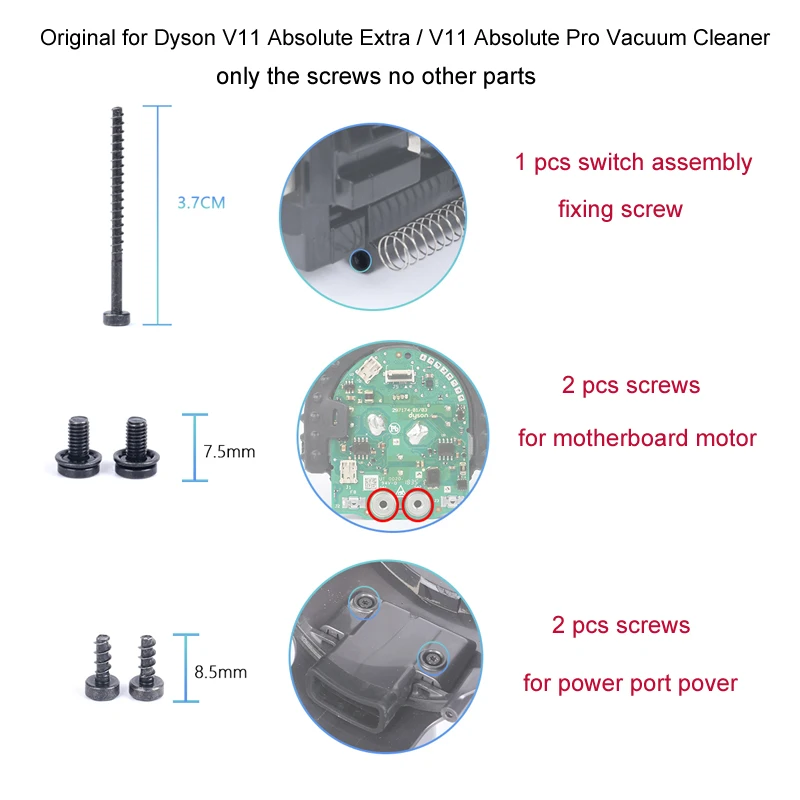 Original for Dyson V11 Absolute Extra / V11 Absolute Pro Vacuum Cleaner
only the screws no other parts

3.7CM

1 pcs switch assembly
fixing screw

7.5mm

dyson

2 pcs screws
for motherboard motor

8.5mm

2 pcs screws
for power port pover