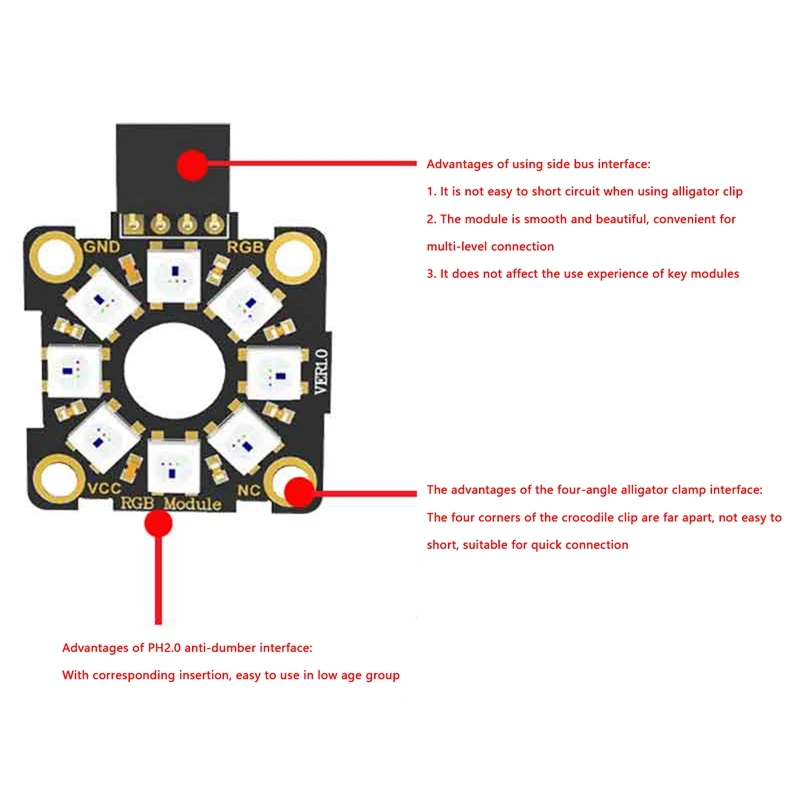 GND
RGB
VER1.0
VCC
NC
RGB Module

Advantages of using side bus interface:
1. It is not easy to short circuit when using alligator clip
2. The module is smooth and beautiful, convenient for multi-level connection
3. It does not affect the use experience of key modules

The advantages of the four-angle alligator clamp interface:
The four corners of the crocodile clip are far apart, not easy to short, suitable for quick connection

Advantages of PH2.0 anti-dumber interface:
With corresponding insertion, easy to use in low age group