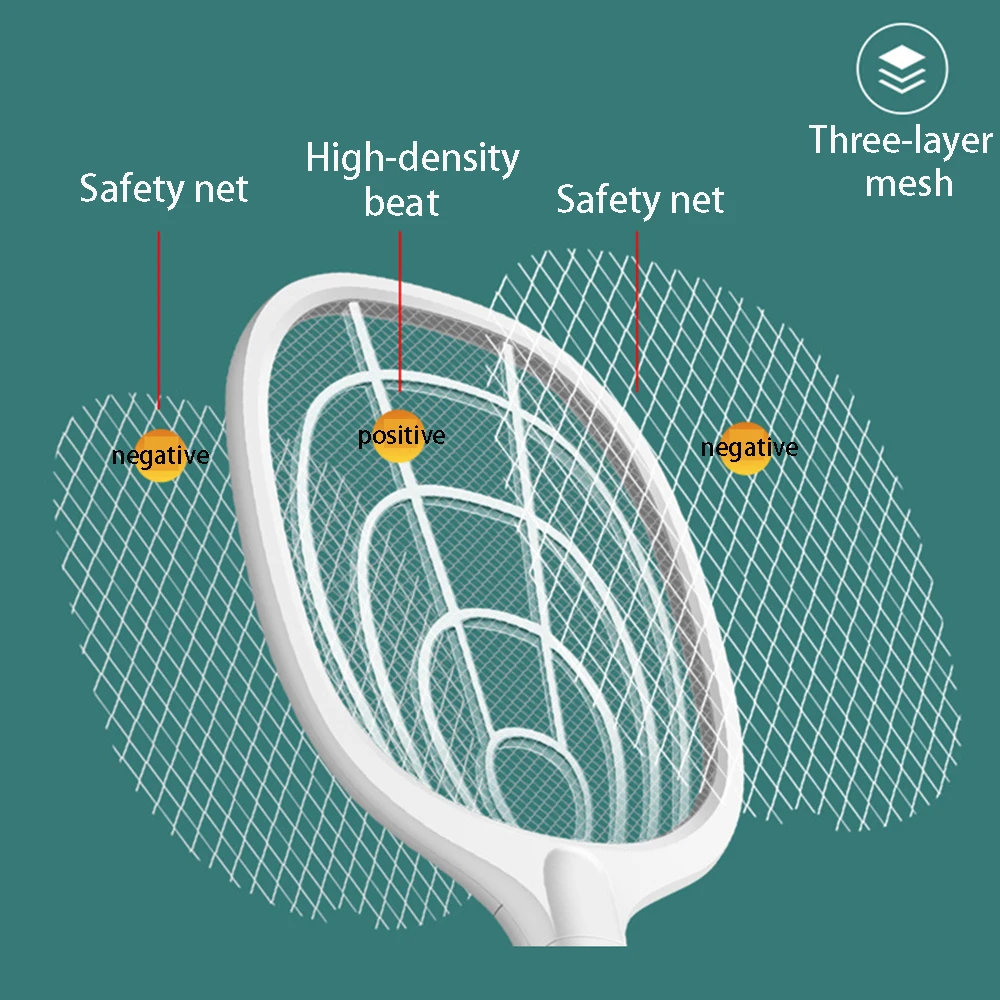 Three-layer mesh

Safety net

High-density beat

Safety net

negative

positive

negative