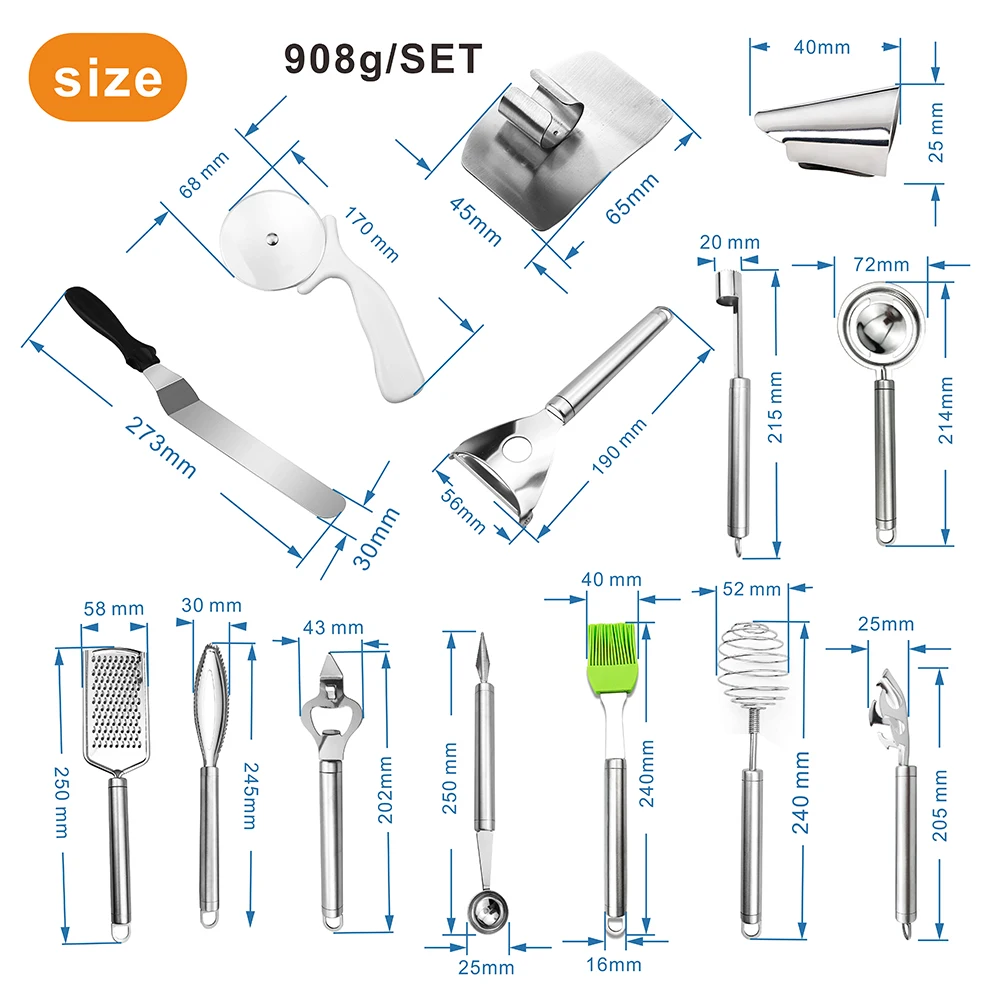 size

908g/SET

40mm

25 mm

68 mm

170 mm

45mm

65mm

20 mm

72mm

273mm

30mm

56mm

190 mm

215 mm

214mm

58 mm

30 mm

43 mm

40 mm

52 mm

25mm

250 mm

245mm

202mm

250 mm

240mm

240 mm

205 mm

25mm

16mm