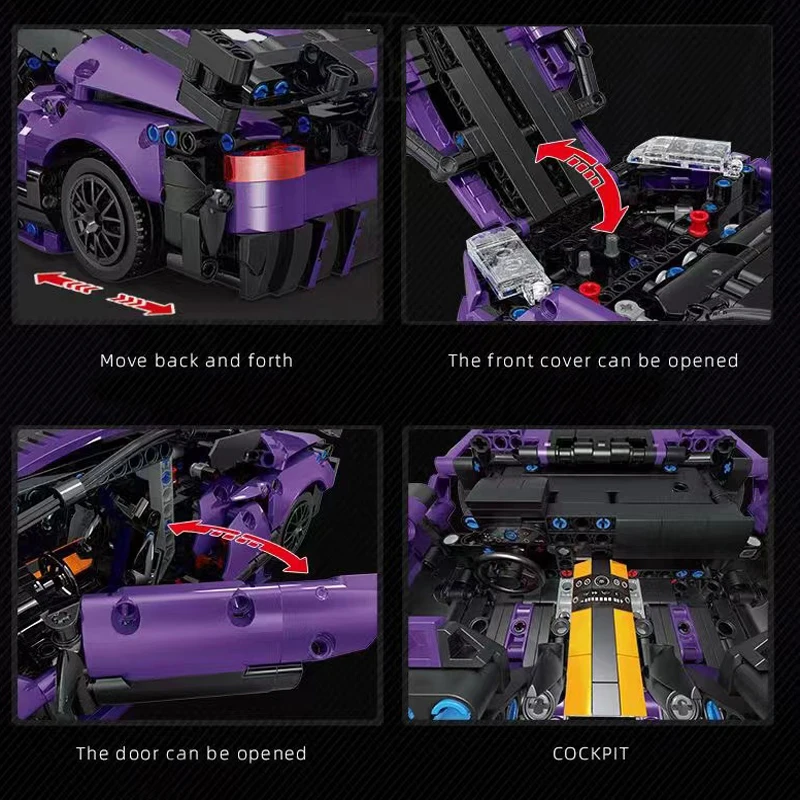 Move back and forth

The front cover can be opened

The door can be opened

COCKPIT