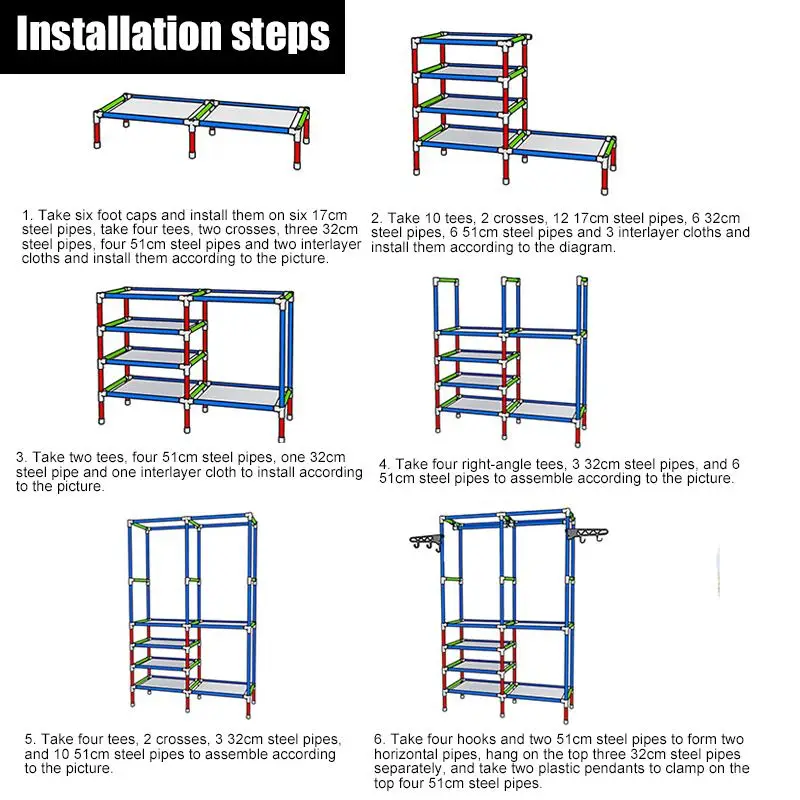 Installation steps

1. Take six foot caps and install them on six 17cm steel pipes, take four tees, two crosses, three 32cm steel pipes, four 51cm steel pipes and two interlayer cloths and install them according to the picture.

2. Take 10 tees, 2 crosses, 12 17cm steel pipes, 6 32cm steel pipes, 6 51cm steel pipes and 3 interlayer cloths and install them according to the diagram.

3. Take two tees, four 51cm steel pipes, one 32cm steel pipe and one interlayer cloth to install according to the picture.

4. Take four right-angle tees, 3 32cm steel pipes, and 6 51cm steel pipes to assemble according to the picture.

5. Take four tees, 2 crosses, 3 32cm steel pipes, and 10 51cm steel pipes to assemble according to the picture.

6. Take four hooks and two 51cm steel pipes to form two horizontal pipes, hang on the top three 32cm steel pipes separately, and take two plastic pendants to clamp on the top four 51cm steel pipes.