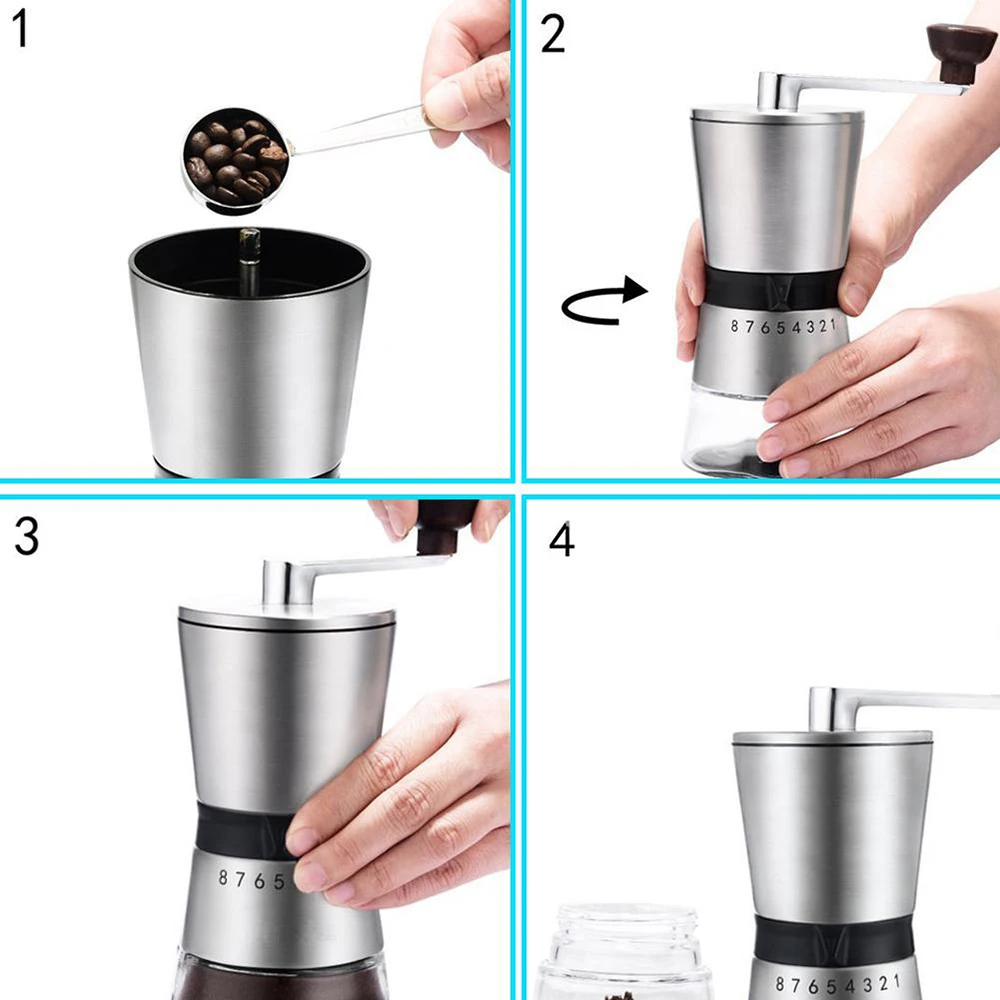 1

2

8 7 6 5 4 3 2 1

3

8 7 6 5

4

8 7 6 5 4 3 2 1