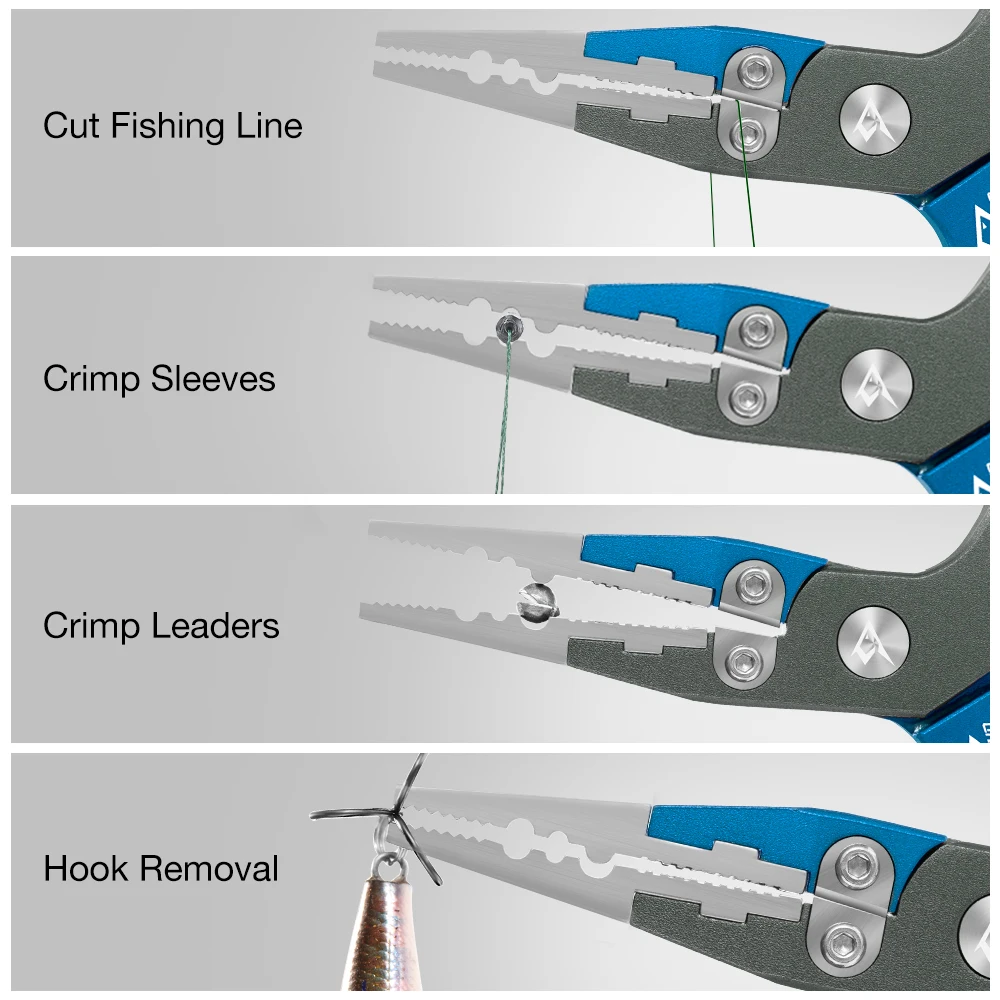 Cut Fishing Line

Crimp Sleeves

Crimp Leaders

Hook Removal