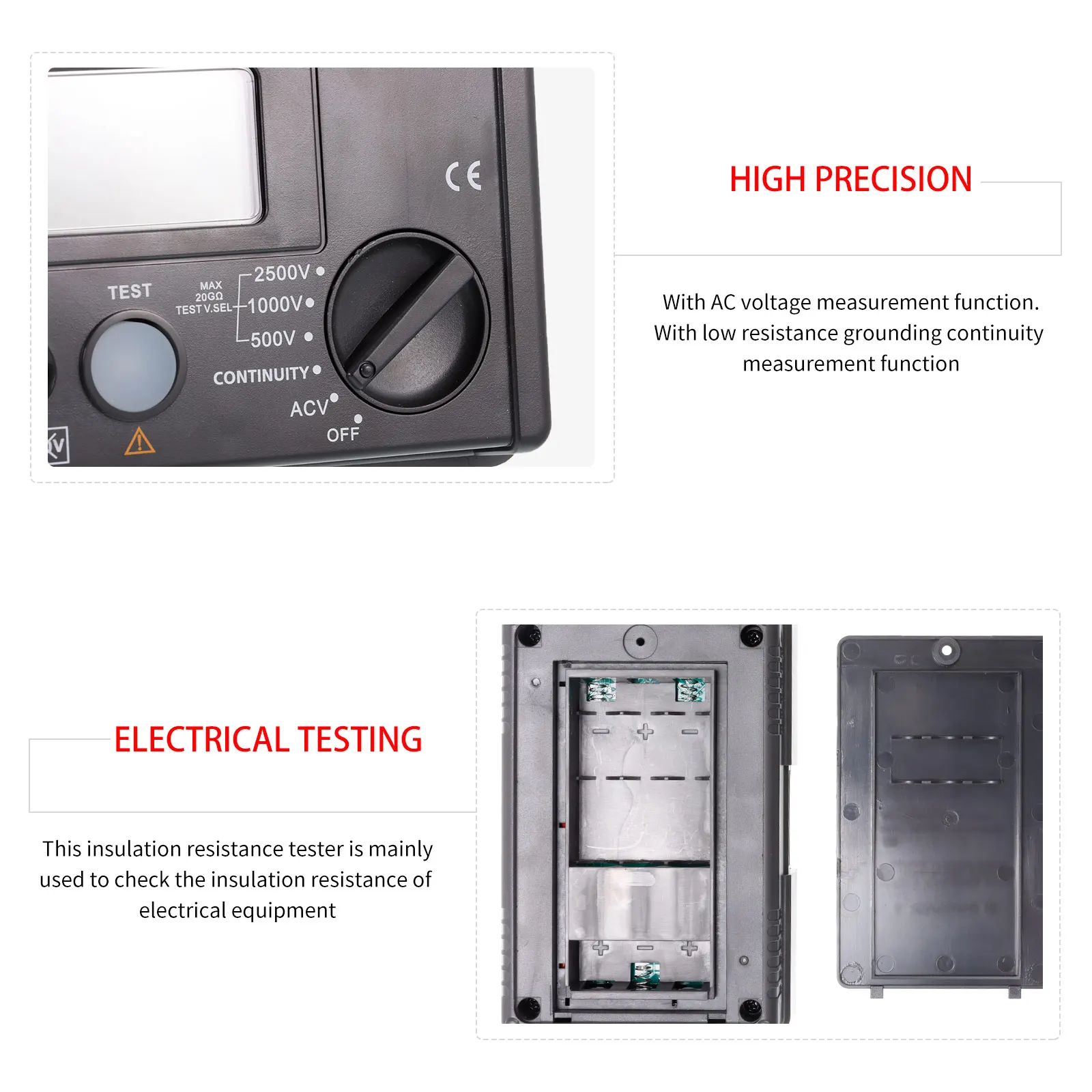 CE

TEST

MAX
20GΩ
TEST V.SEL

2500V
1000V
500V
CONTINUITY
ACV
OFF

HIGH PRECISION

With AC voltage measurement function. With low resistance grounding continuity measurement function

ELECTRICAL TESTING

This insulation resistance tester is mainly used to check the insulation resistance of electrical equipment