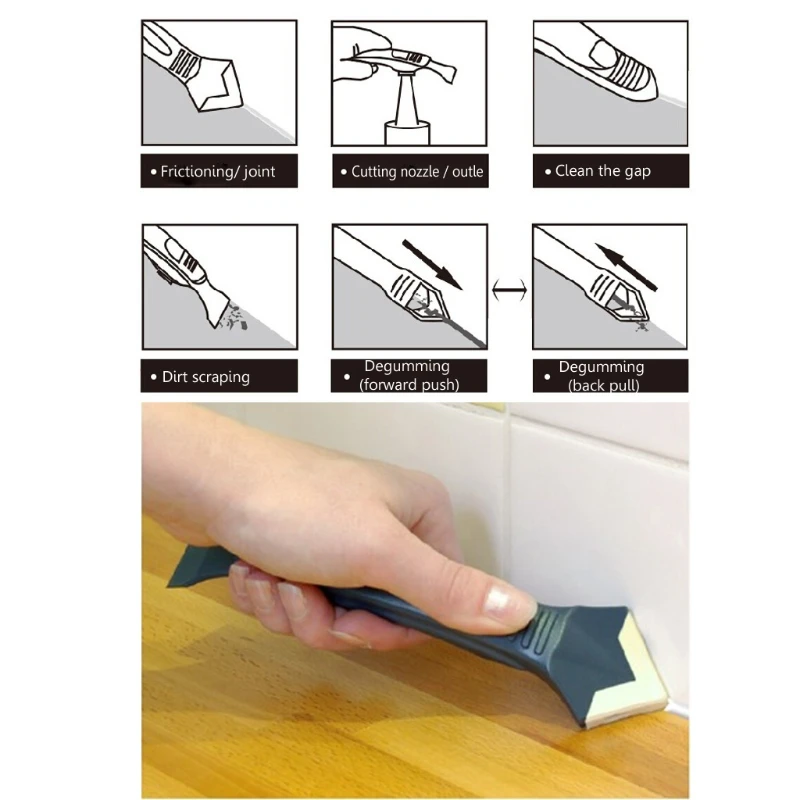 • Frictioning/ joint

• Cutting nozzle / outle

• Clean the gap

• Dirt scraping

• Degumming (forward push)

• Degumming (back pull)