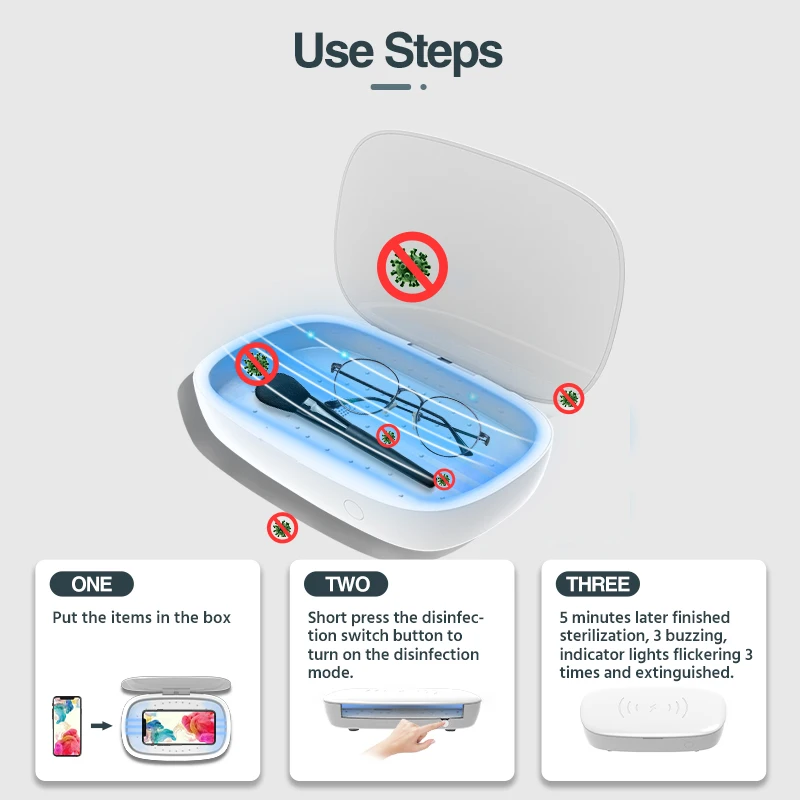 Use Steps

ONE

Put the items in the box

TWO

Short press the disinfection switch button to turn on the disinfection mode.

THREE

5 minutes later finished sterilization, 3 buzzing, indicator lights flickering 3 times and extinguished.