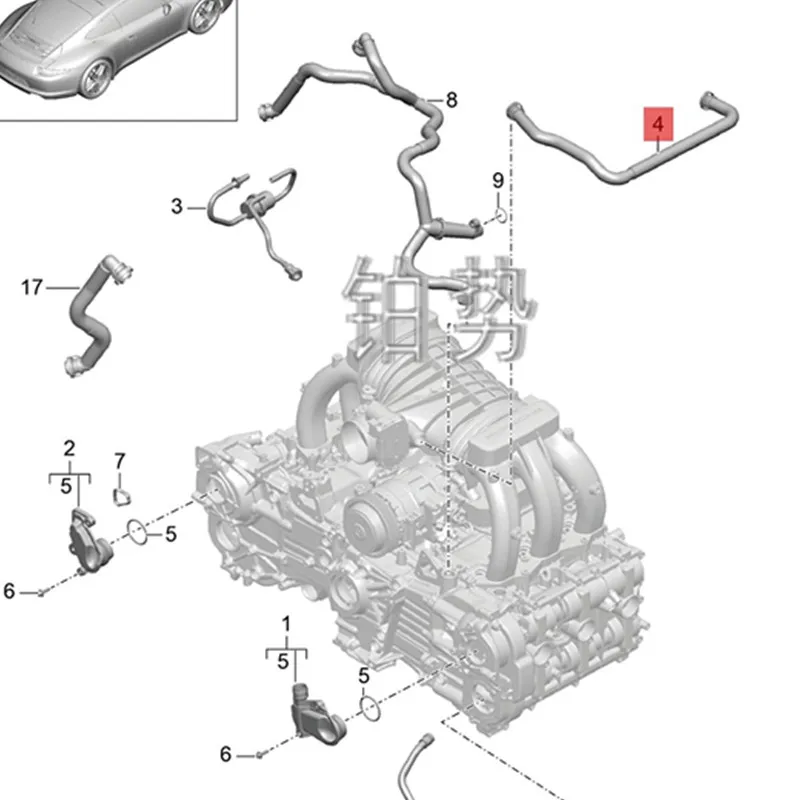 8
4
9
3
17
铂势
2
5
7
5
6
1
5
5
6