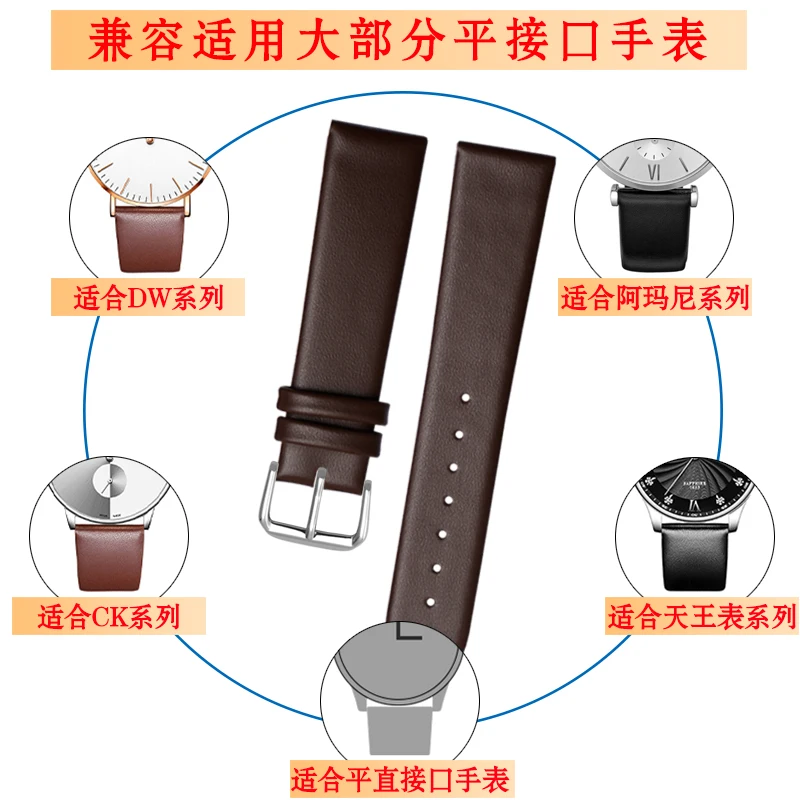 兼容适用大部分平接口手表

适合DW系列

适合阿玛尼系列

适合CK系列

适合天王表系列

适合平直接口手表