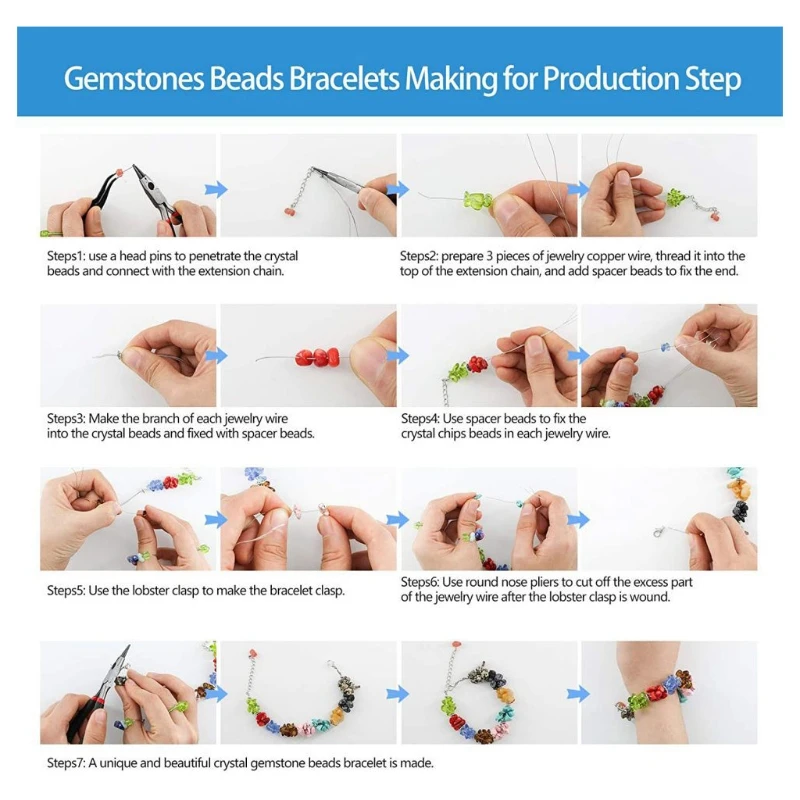 Gemstones Beads Bracelets Making for Production Step

Steps1: use a head pins to penetrate the crystal beads and connect with the extension chain.

Steps2: prepare 3 pieces of jewelry copper wire, thread it into the top of the extension chain, and add spacer beads to fix the end.

Steps3: Make the branch of each jewelry wire into the crystal beads and fixed with spacer beads.

Steps4: Use spacer beads to fix the crystal chips beads in each jewelry wire.

Steps5: Use the lobster clasp to make the bracelet clasp.

Steps6: Use round nose pliers to cut off the excess part of the jewelry wire after the lobster clasp is wound.

Steps7: A unique and beautiful crystal gemstone beads bracelet is made.