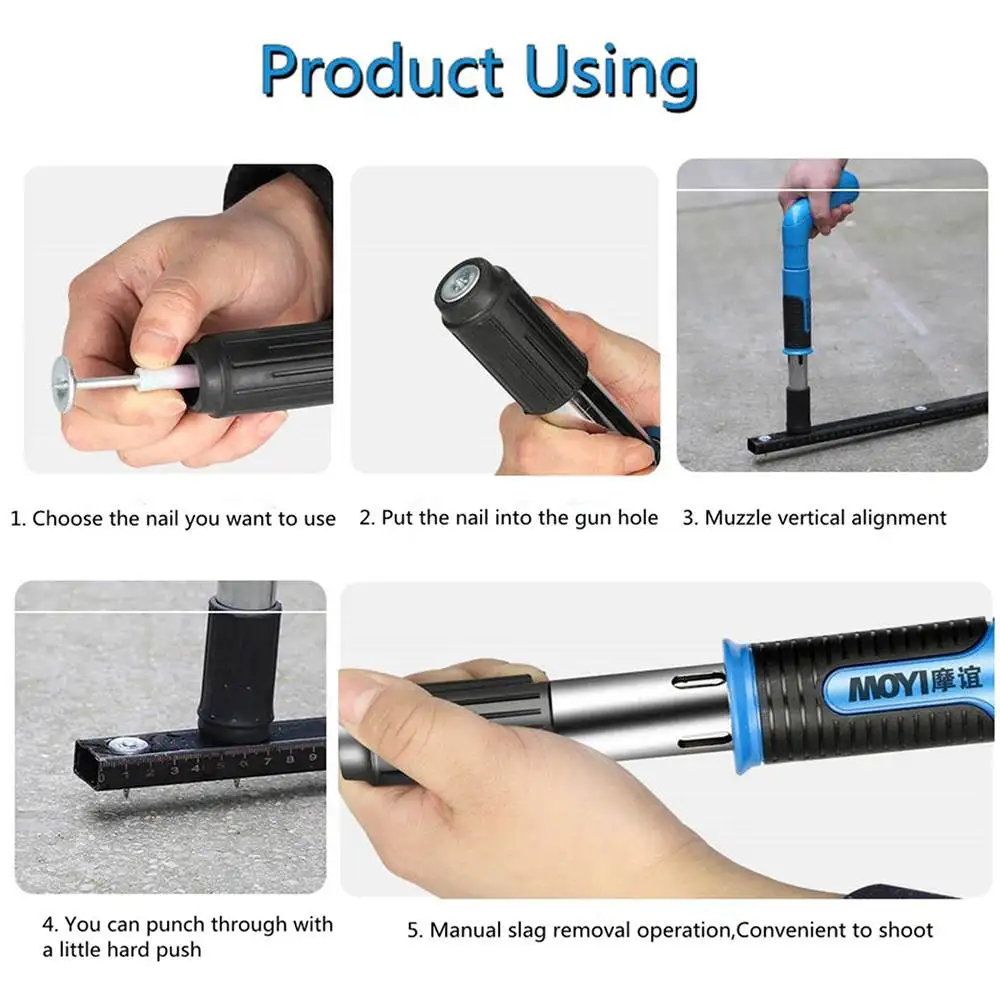 Product Using

1. Choose the nail you want to use

2. Put the nail into the gun hole

3. Muzzle vertical alignment

1 2 3 4 5 6 7 8 9

MOYI 摩谊

4. You can punch through with a little hard push

5. Manual slag removal operation,Convenient to shoot