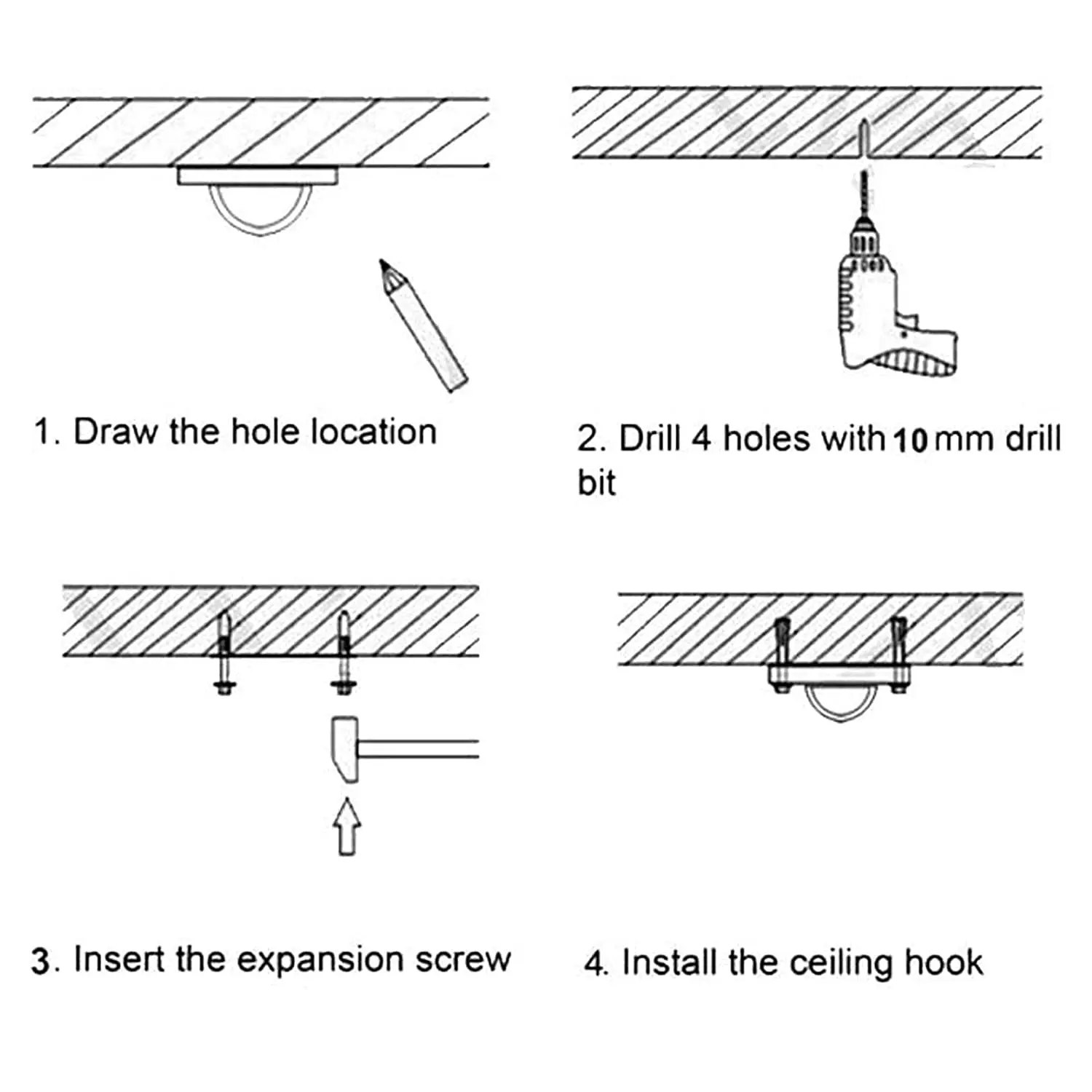 1. Draw the hole location

2. Drill 4 holes with 10 mm drill bit

3. Insert the expansion screw

4. Install the ceiling hook