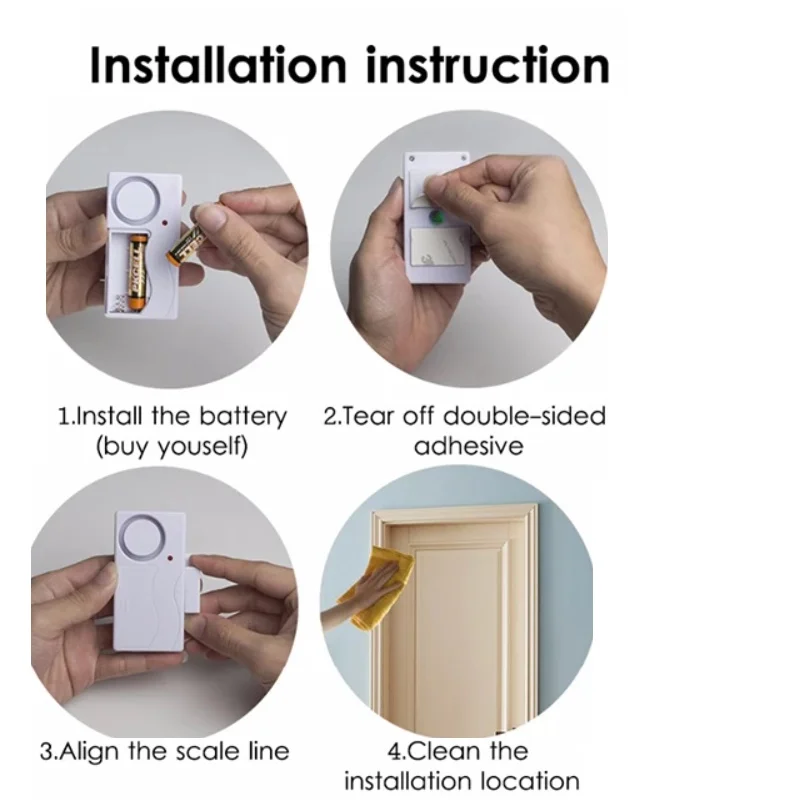 Installation instruction

1.Install the battery (buy youself)

2.Tear off double-sided adhesive

3.Align the scale line

4.Clean the installation location