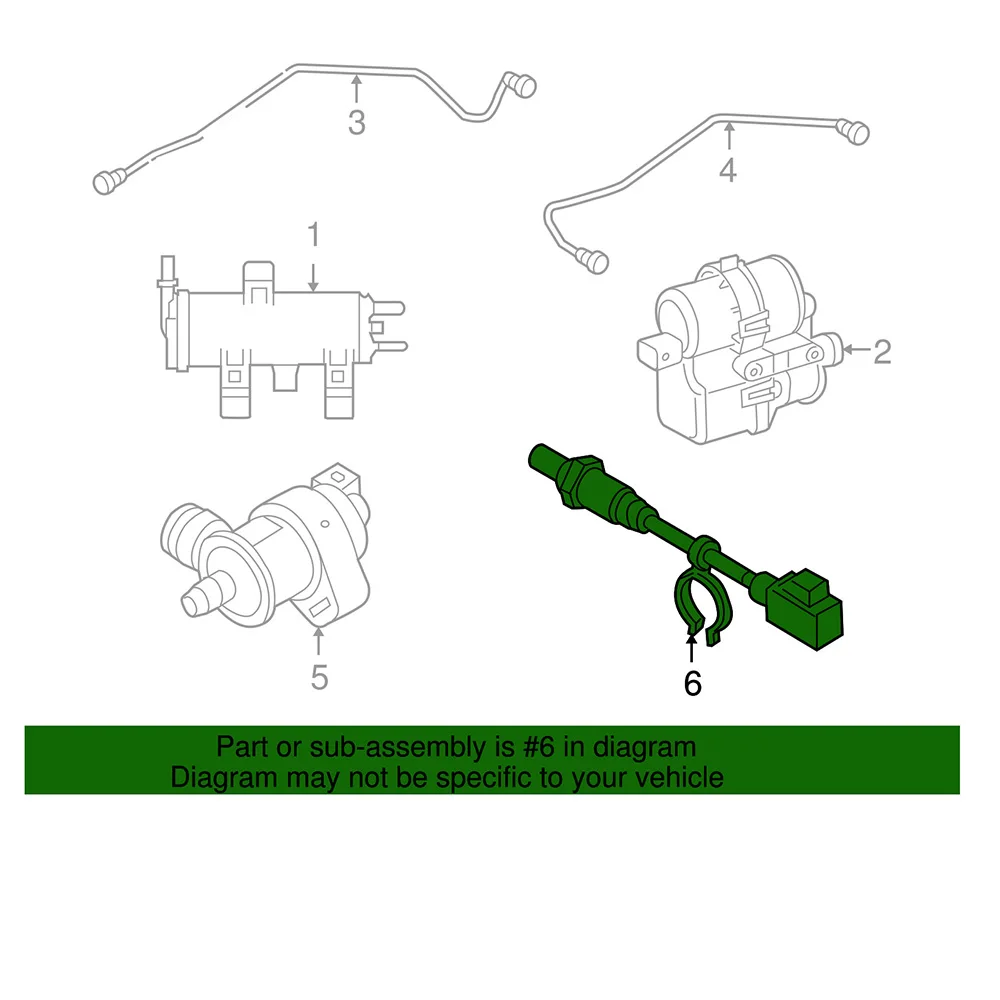 3

4

1

2

5

6

Part or sub-assembly is #6 in diagram
Diagram may not be specific to your vehicle