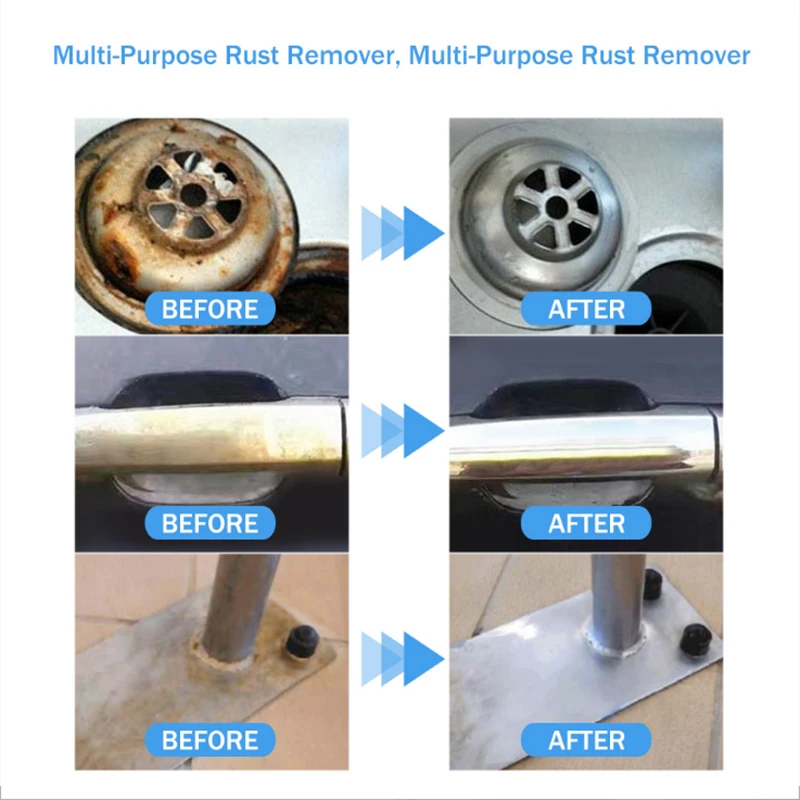 Multi-Purpose Rust Remover, Multi-Purpose Rust Remover

BEFORE

AFTER

BEFORE

AFTER

BEFORE

AFTER