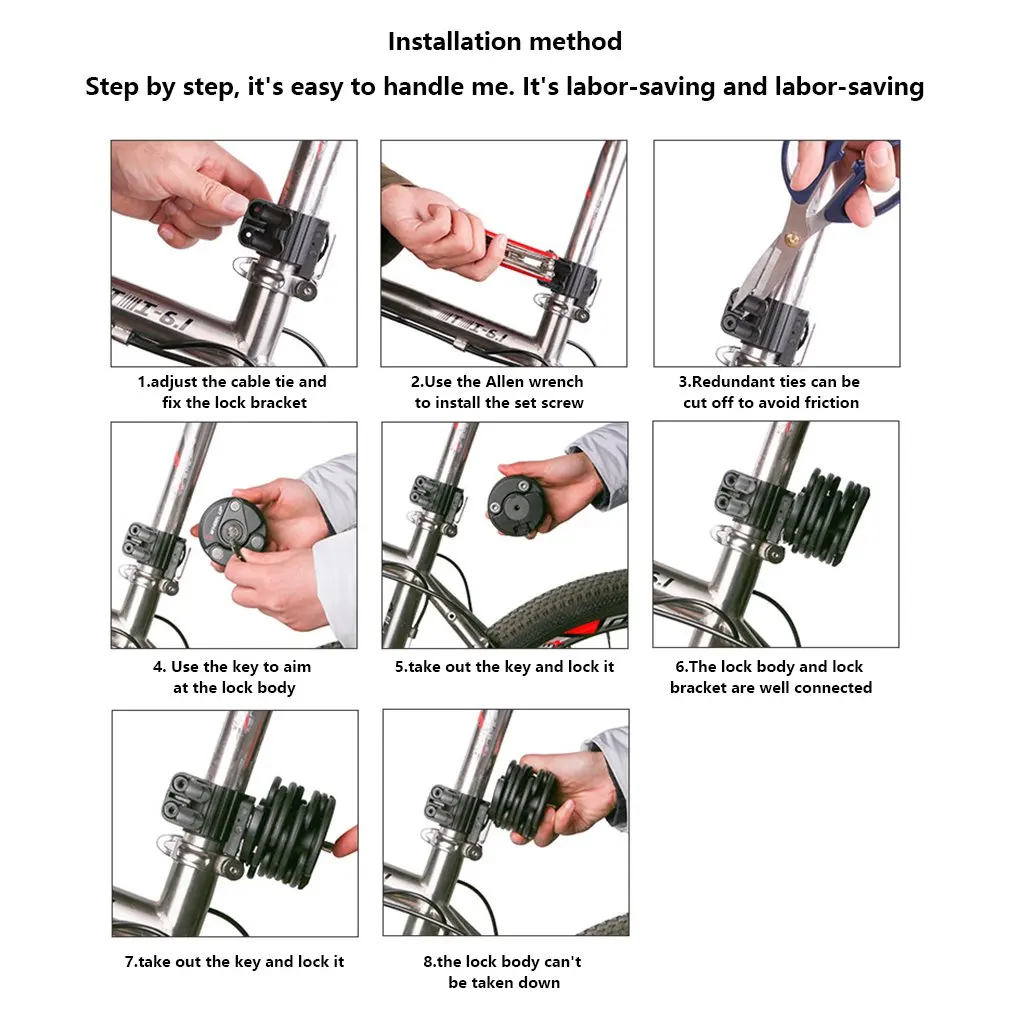 Installation method

Step by step, it's easy to handle me. It's labor-saving and labor-saving

T-6.1

1.adjust the cable tie and fix the lock bracket

T-6.1

2.Use the Allen wrench to install the set screw

3.Redundant ties can be cut off to avoid friction

4. Use the key to aim at the lock body

5.take out the key and lock it

6.The lock body and lock bracket are well connected

7.take out the key and lock it

8.the lock body can't be taken down