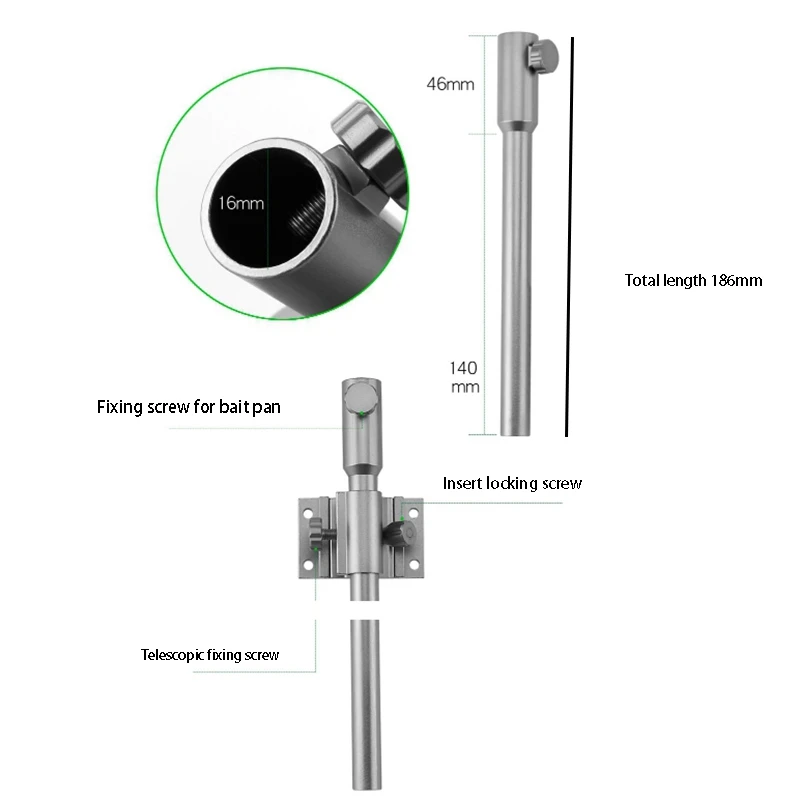 46mm

16mm

Total length 186mm

140 mm

Fixing screw for bait pan

Insert locking screw

Telescopic fixing screw