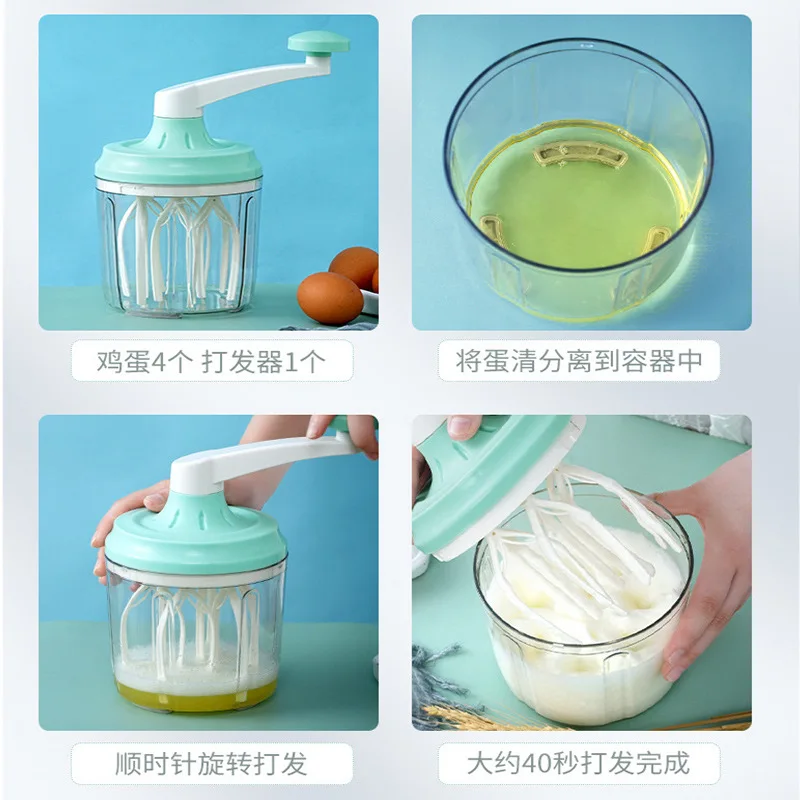 鸡蛋4个 打发器1个

将蛋清分离到容器中

顺时针旋转打发

大约40秒打发完成