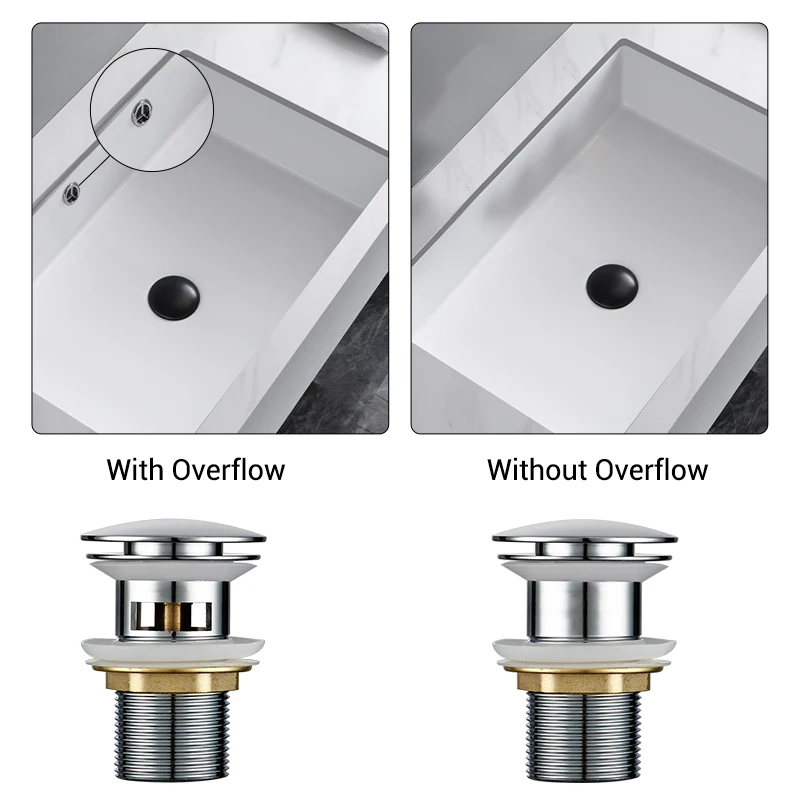 With Overflow

Without Overflow