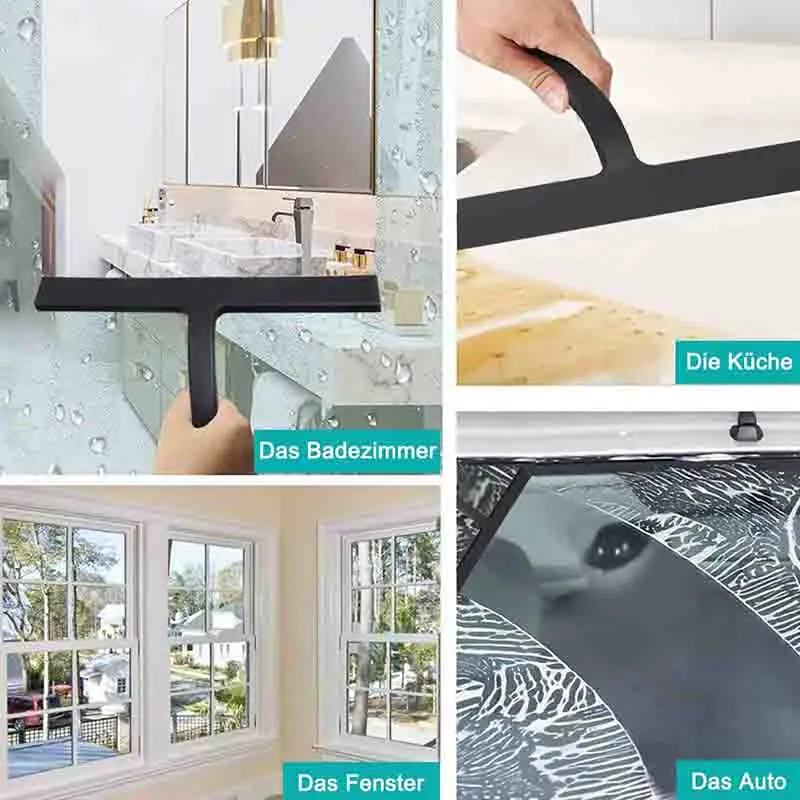 Das Badezimmer

Die Küche

Das Fenster

Das Auto