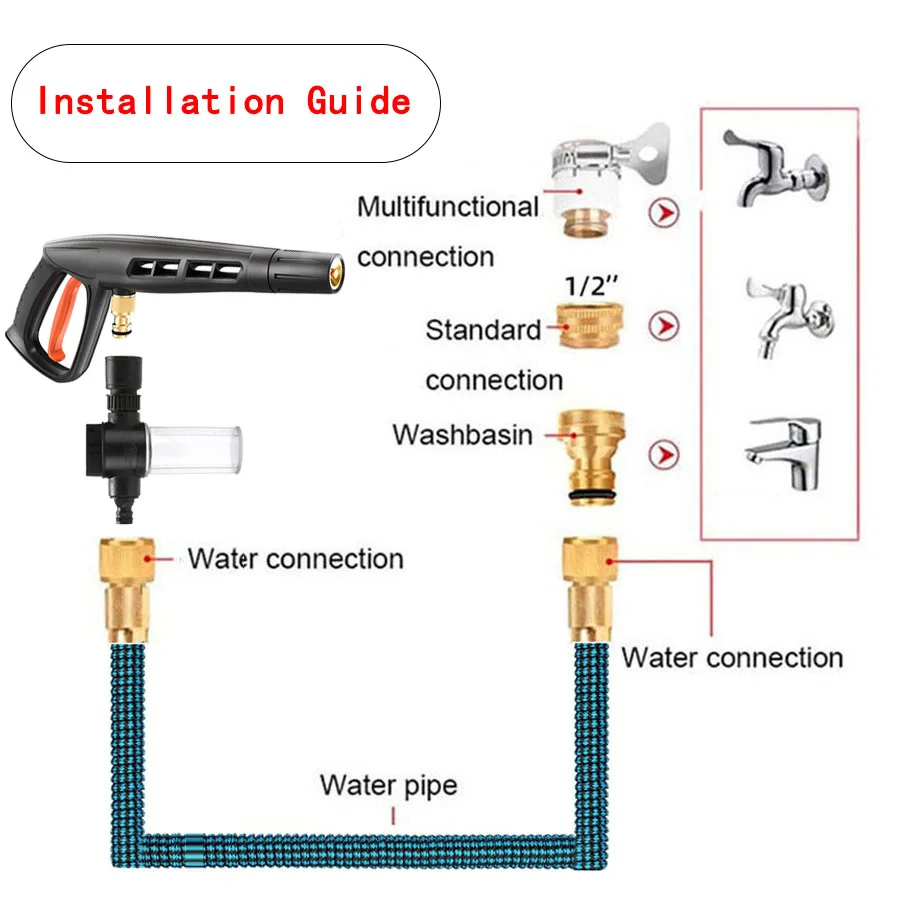 Installation Guide

Multifunctional connection

1/2''

Standard connection

Washbasin

Water connection

Water connection

Water pipe