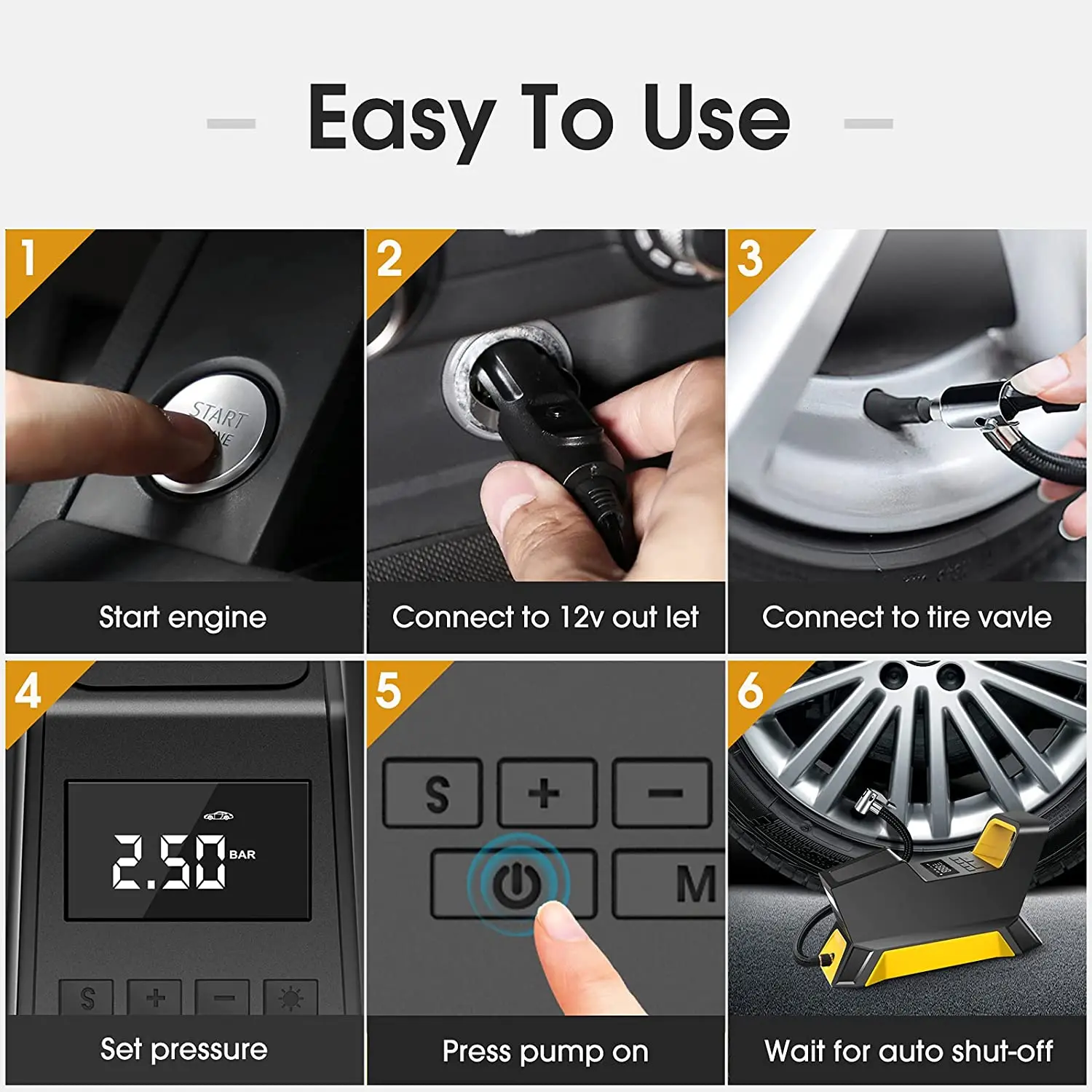 Easy To Use

1

START

Start engine

2

Connect to 12v out let

3

Connect to tire vavle

4

2.50 BAR

S + −

Set pressure

5

S + −

M

Press pump on

6

Wait for auto shut-off