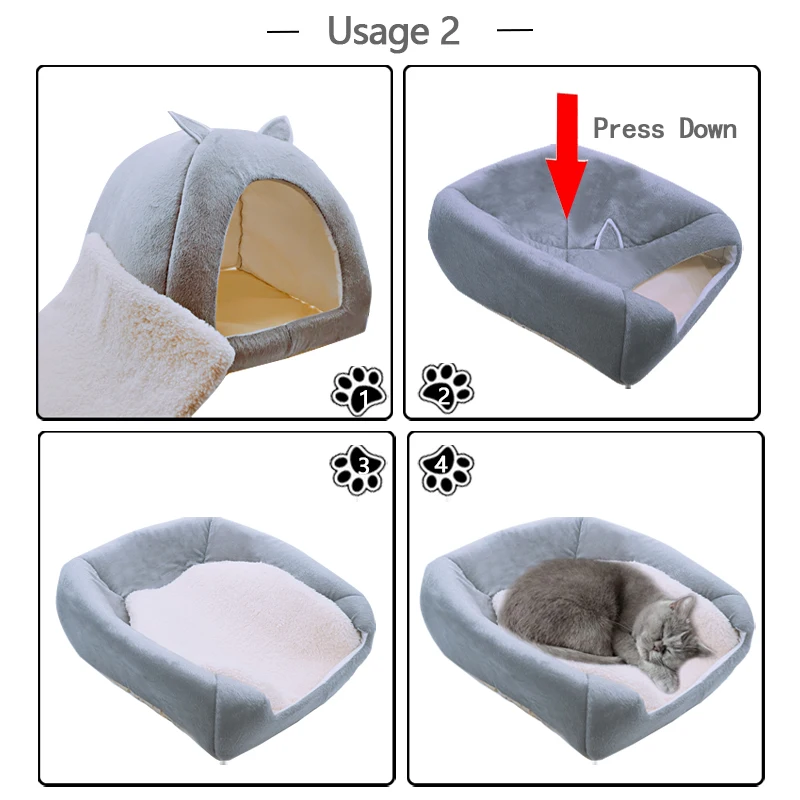 — Usage 2 —

Press Down

1

2

3

4