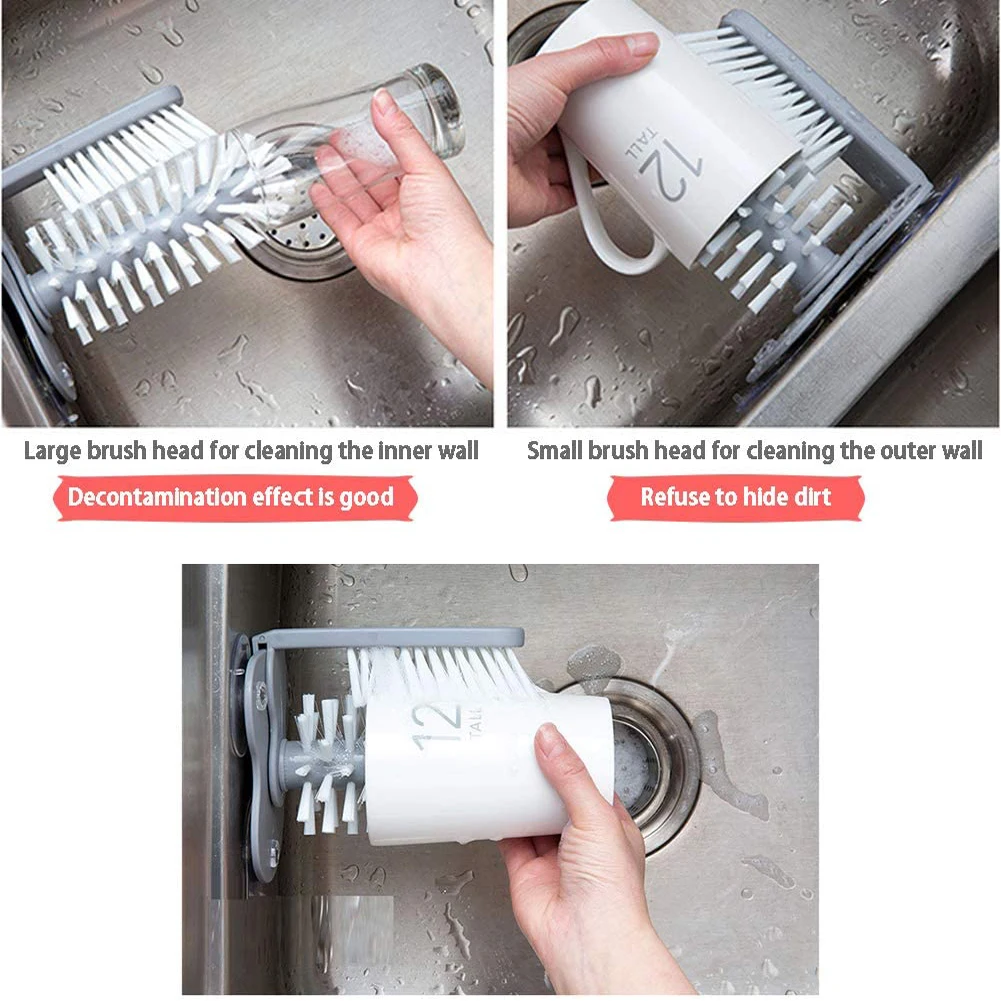 12
TALL

Large brush head for cleaning the inner wall

Decontamination effect is good

Small brush head for cleaning the outer wall

Refuse to hide dirt

12
TALL