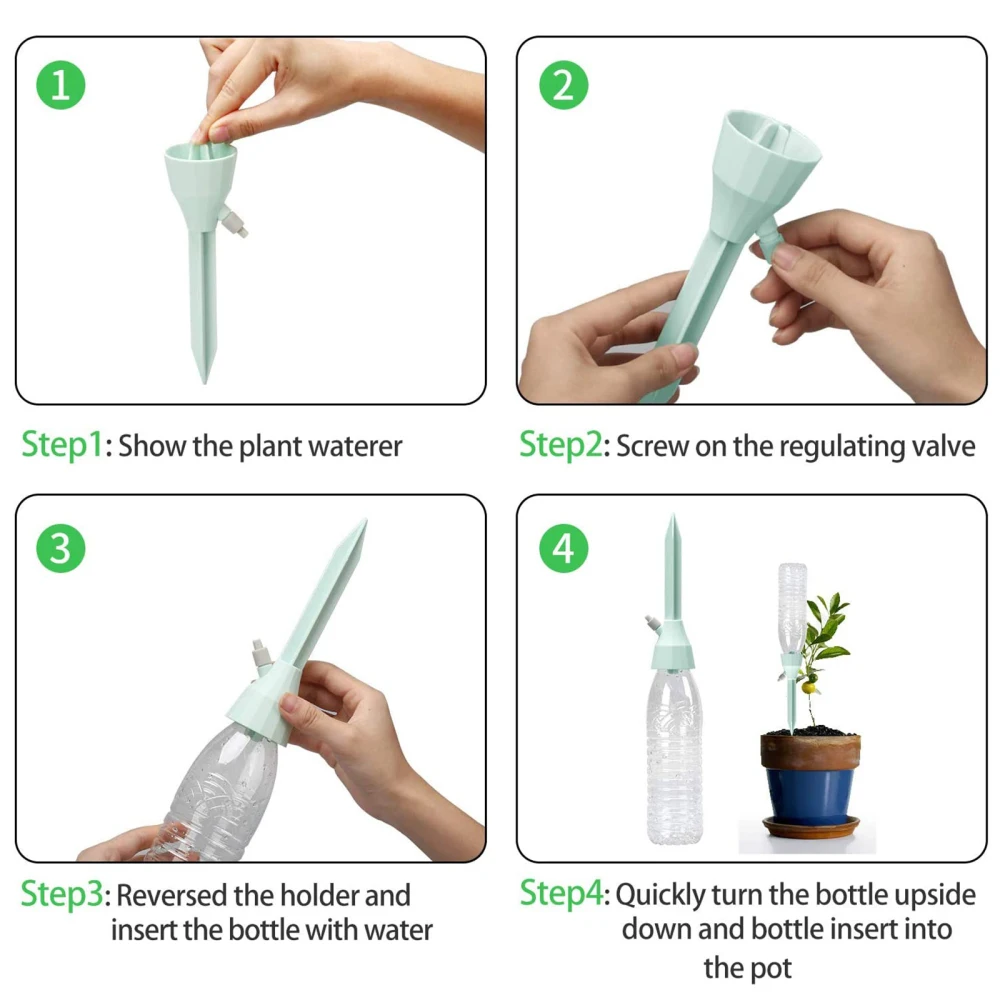 1

Step1: Show the plant waterer

2

Step2: Screw on the regulating valve

3

Step3: Reversed the holder and insert the bottle with water

4

Step4: Quickly turn the bottle upside down and bottle insert into the pot