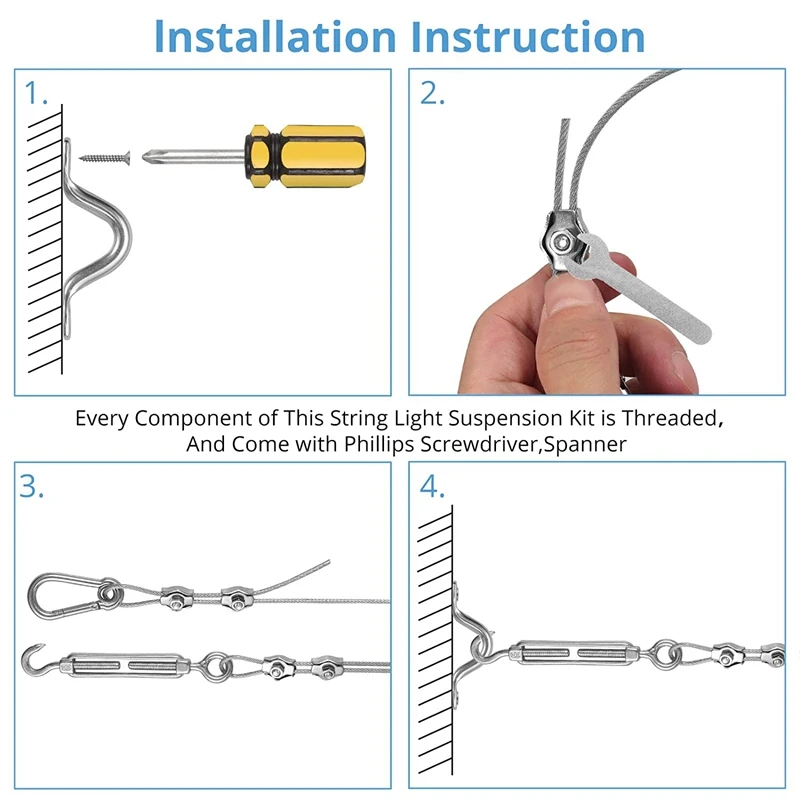 Installation Instruction

1.

2.

Every Component of This String Light Suspension Kit is Threaded, And Come with Phillips Screwdriver,Spanner

3.

4.