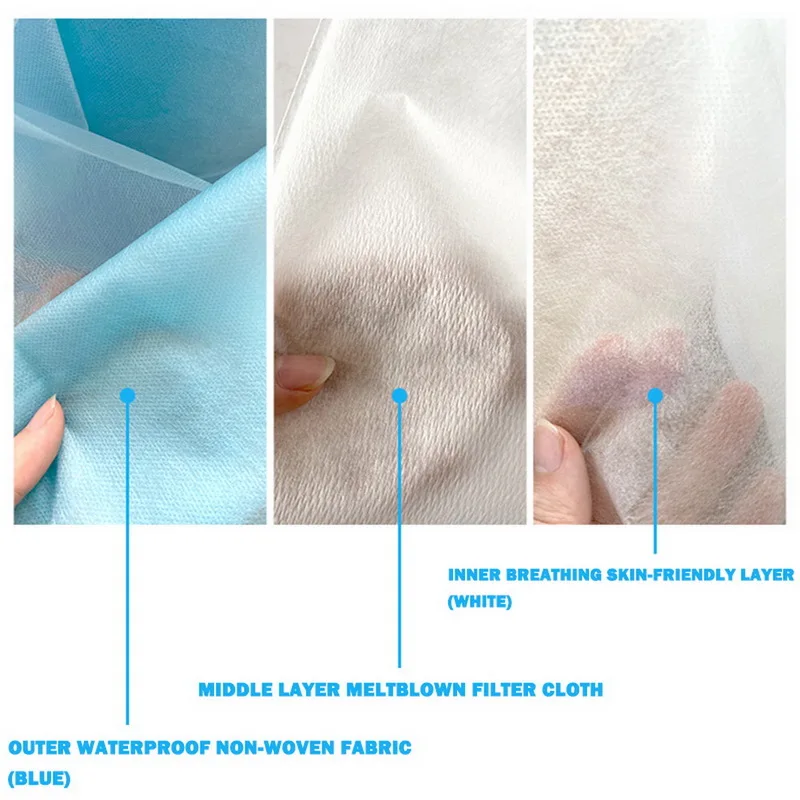 INNER BREATHING SKIN-FRIENDLY LAYER (WHITE)

MIDDLE LAYER MELTBLOWN FILTER CLOTH

OUTER WATERPROOF NON-WOVEN FABRIC (BLUE)