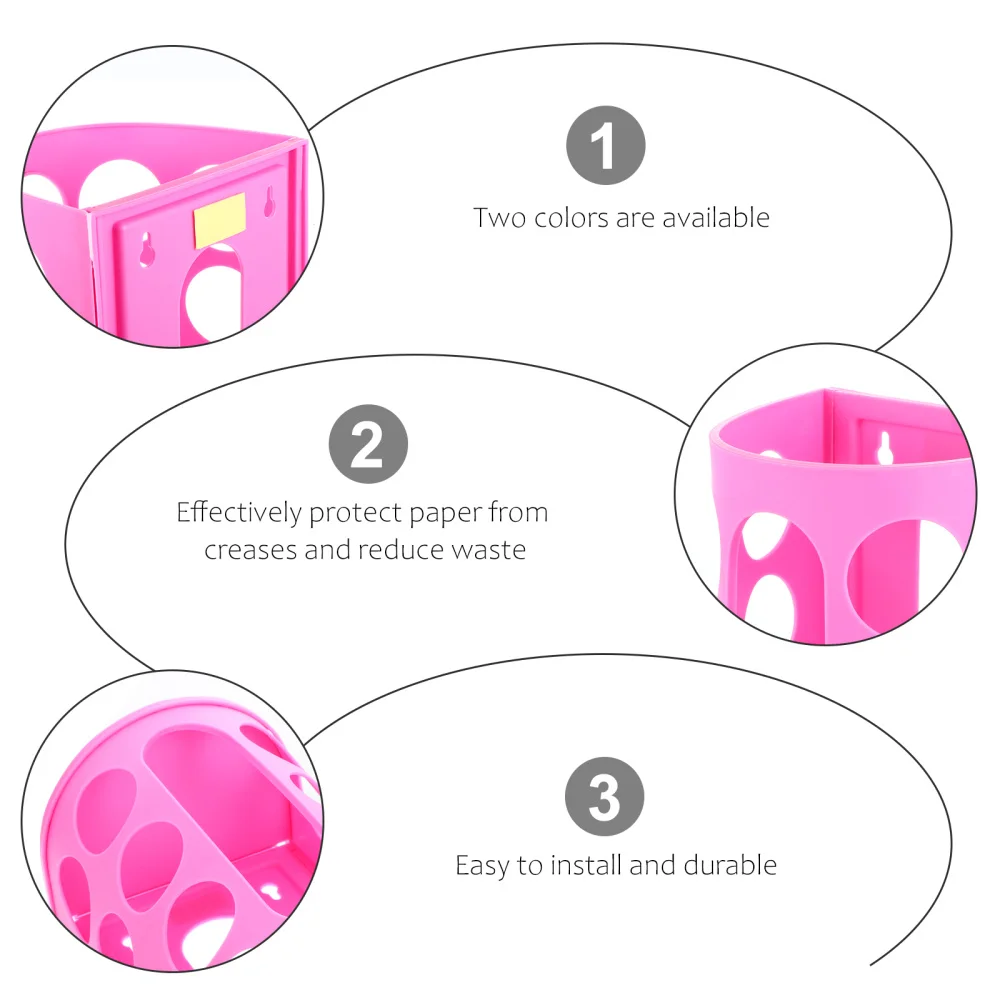 1

Two colors are available

2

Effectively protect paper from creases and reduce waste

3

Easy to install and durable