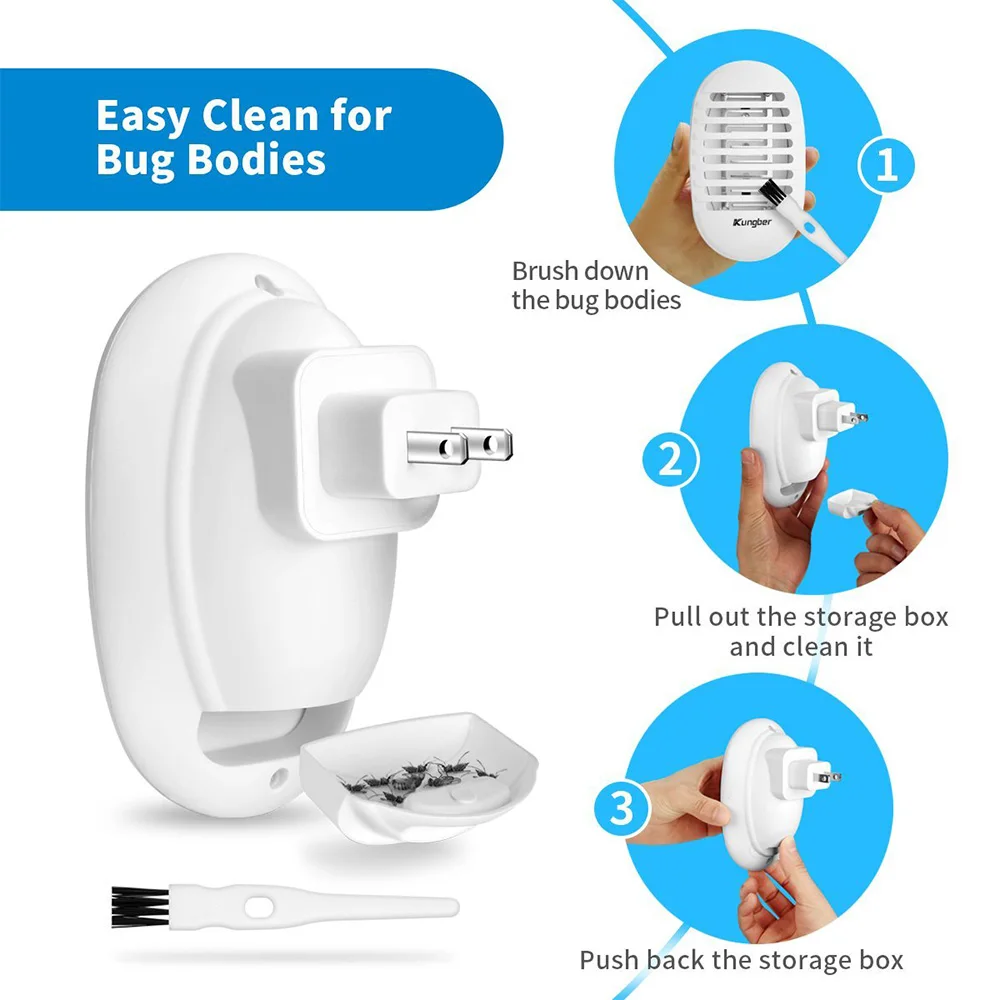 Easy Clean for Bug Bodies

Kungber

1

Brush down the bug bodies

2

Pull out the storage box and clean it

3

Push back the storage box